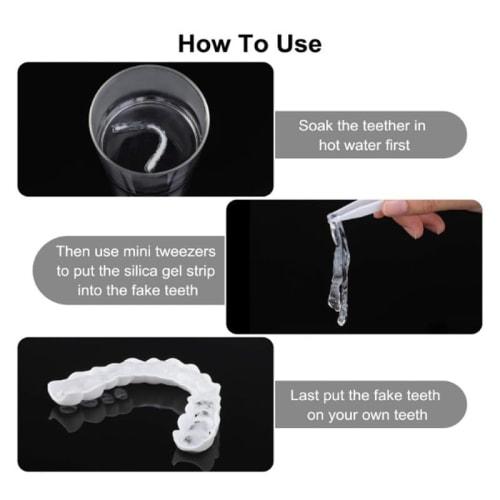 How To Use

Soak the teether in hot water first

Then use mini tweezers to put the silica gel strip into the fake teeth

Last put the fake teeth on your own teeth