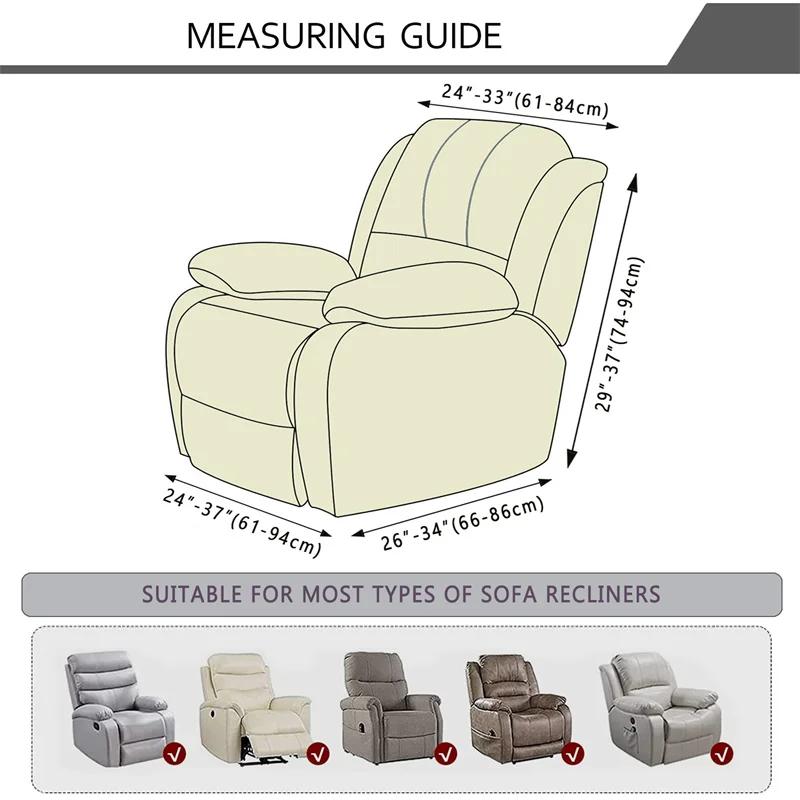 MEASURING GUIDE

24"-33"(61-84cm)

29"-37"(74-94cm)

24"-37"(61-94cm)

26"-34"(66-86cm)

SUITABLE FOR MOST TYPES OF SOFA RECLINERS