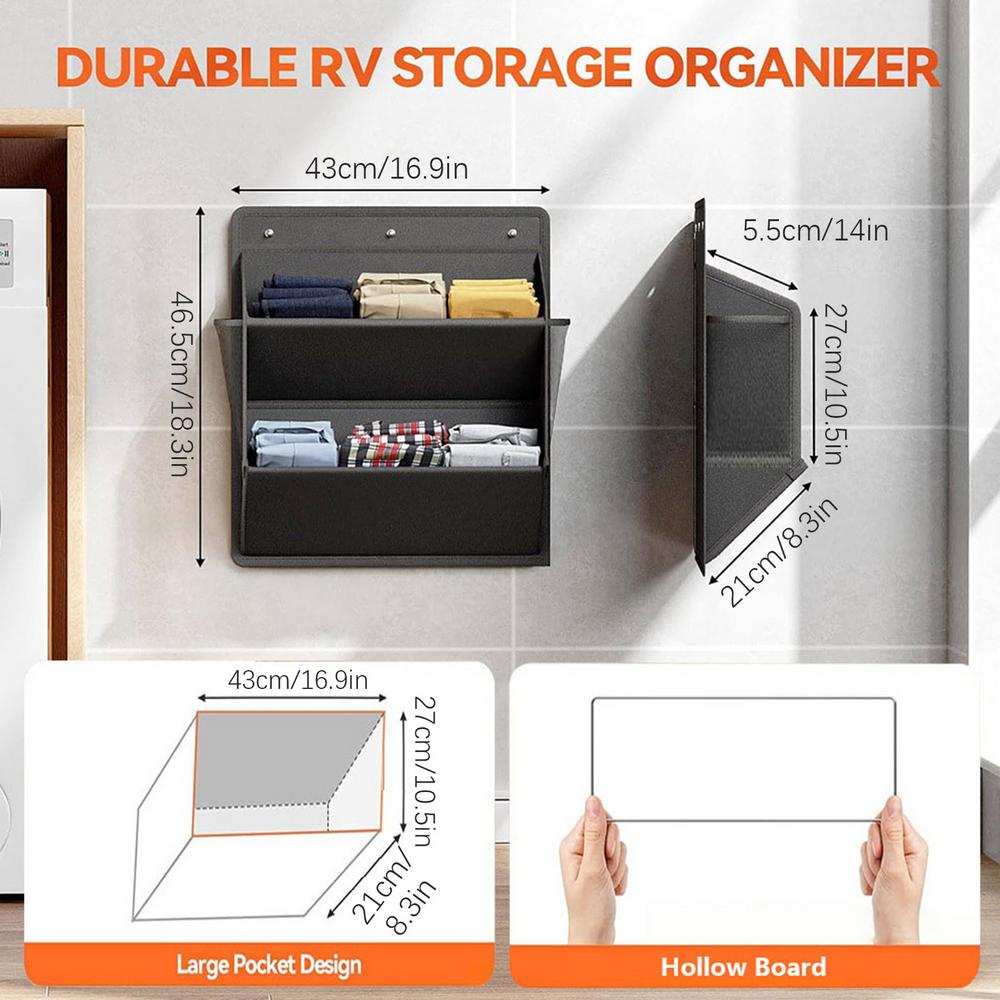 DURABLE RV STORAGE ORGANIZER

43cm/16.9in

46.5cm/18.3in

5.5cm/14in

27cm/10.5in

21cm/8.3in

43cm/16.9in

27cm/10.5in

21cm/8.3in

Large Pocket Design

Hollow Board