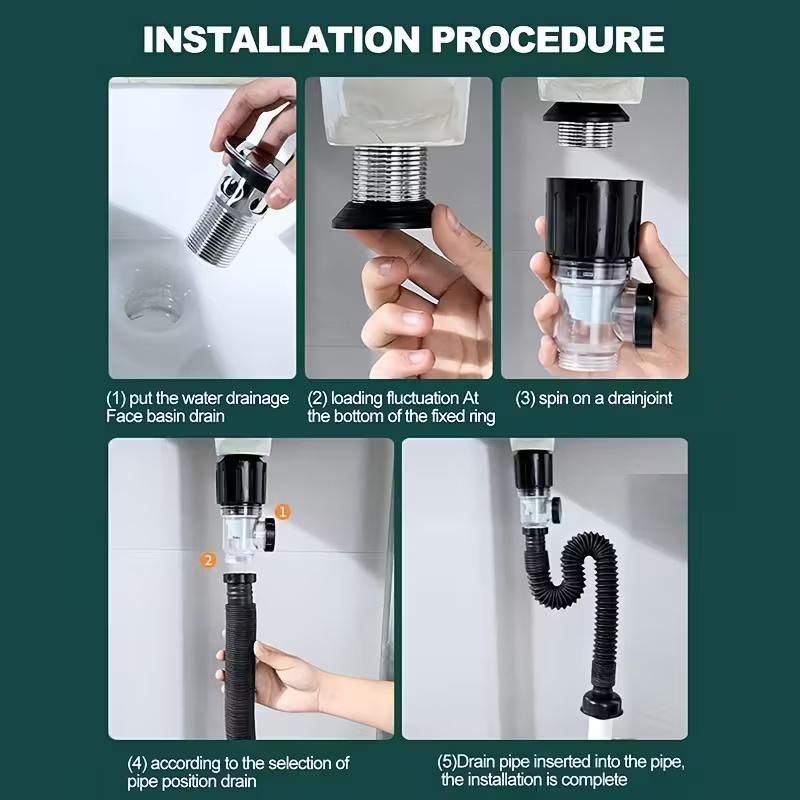 INSTALLATION PROCEDURE

(1) put the water drainage Face basin drain

(2) loading fluctuation At the bottom of the fixed ring

(3) spin on a drainjoint

1

2

(4) according to the selection of pipe position drain

(5)Drain pipe inserted into the pipe, the installation is complete