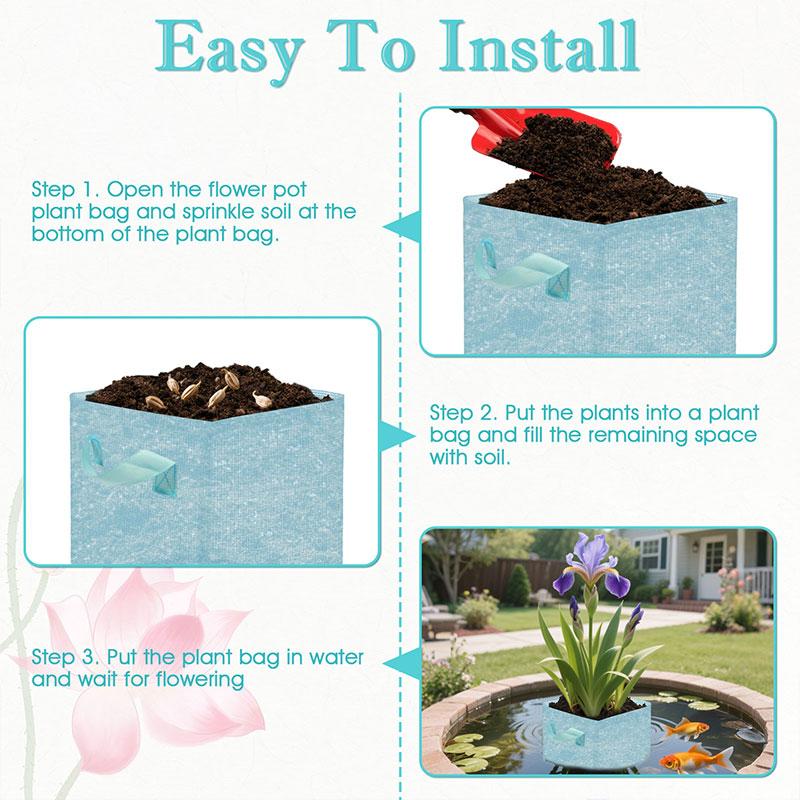 Easy To Install

Step 1. Open the flower pot plant bag and sprinkle soil at the bottom of the plant bag.

Step 2. Put the plants into a plant bag and fill the remaining space with soil.

Step 3. Put the plant bag in water and wait for flowering