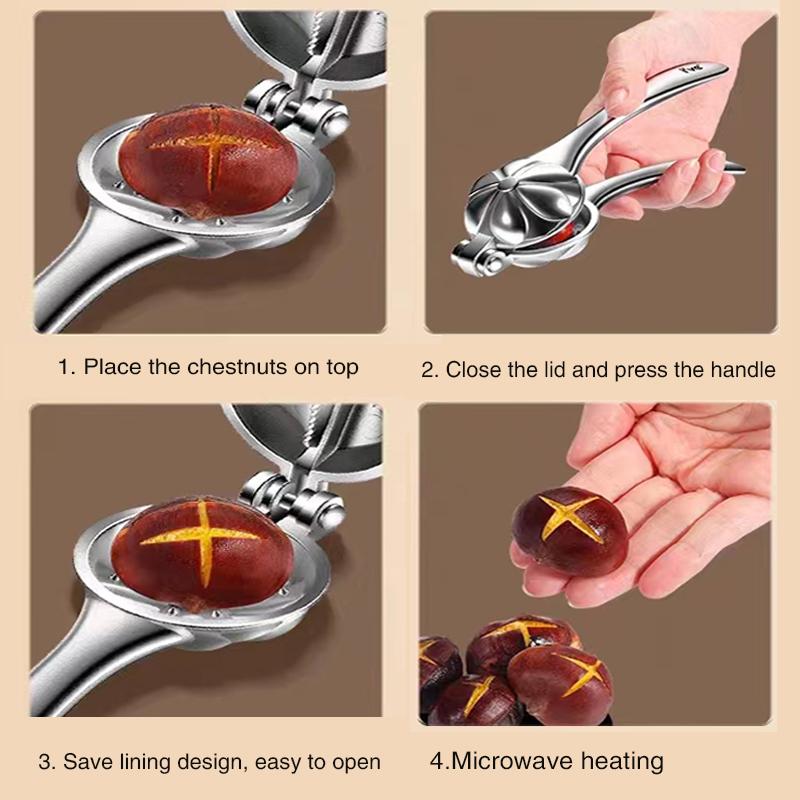 1. Place the chestnuts on top

2. Close the lid and press the handle

3. Save lining design, easy to open

4.Microwave heating