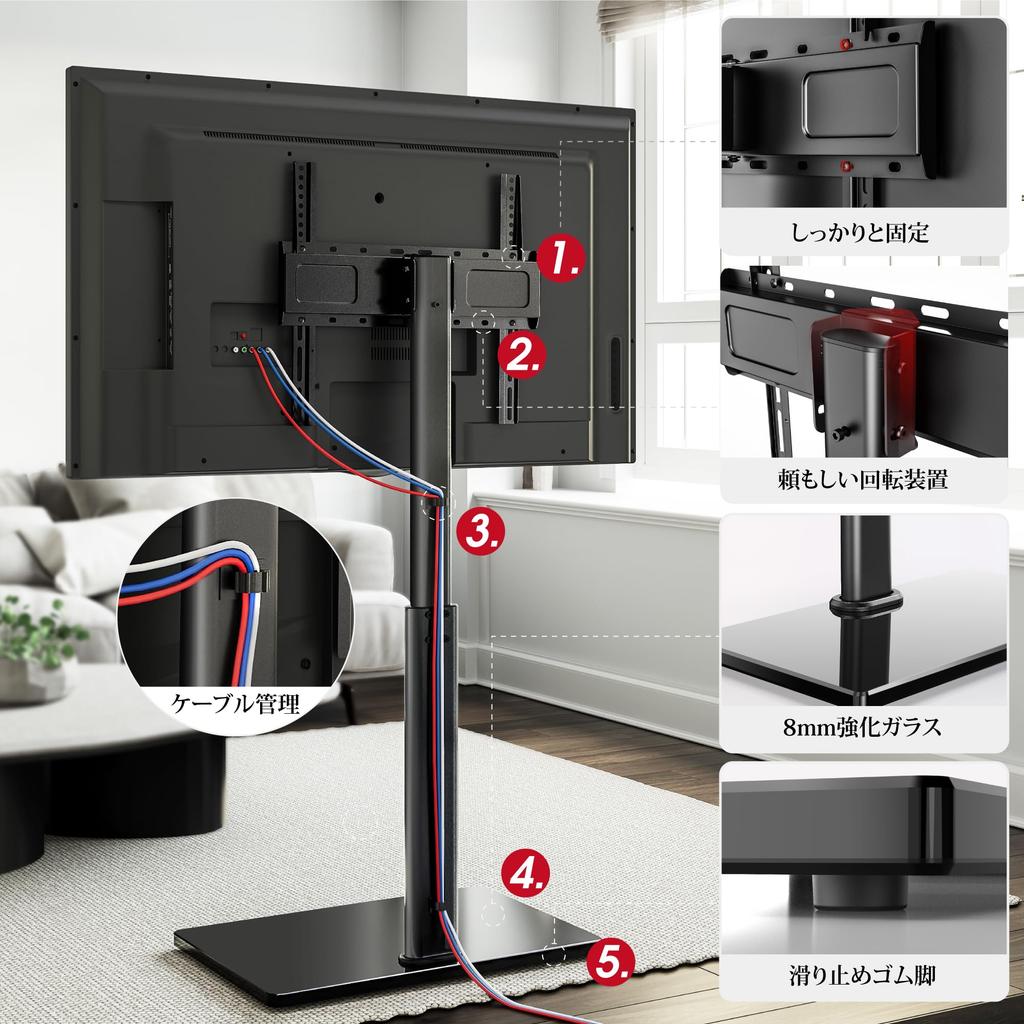 1.

2.

3.

ケーブル管理

4.

5.

しっかりと固定

頼もしい回転装置

8mm強化ガラス

滑り止めゴム脚