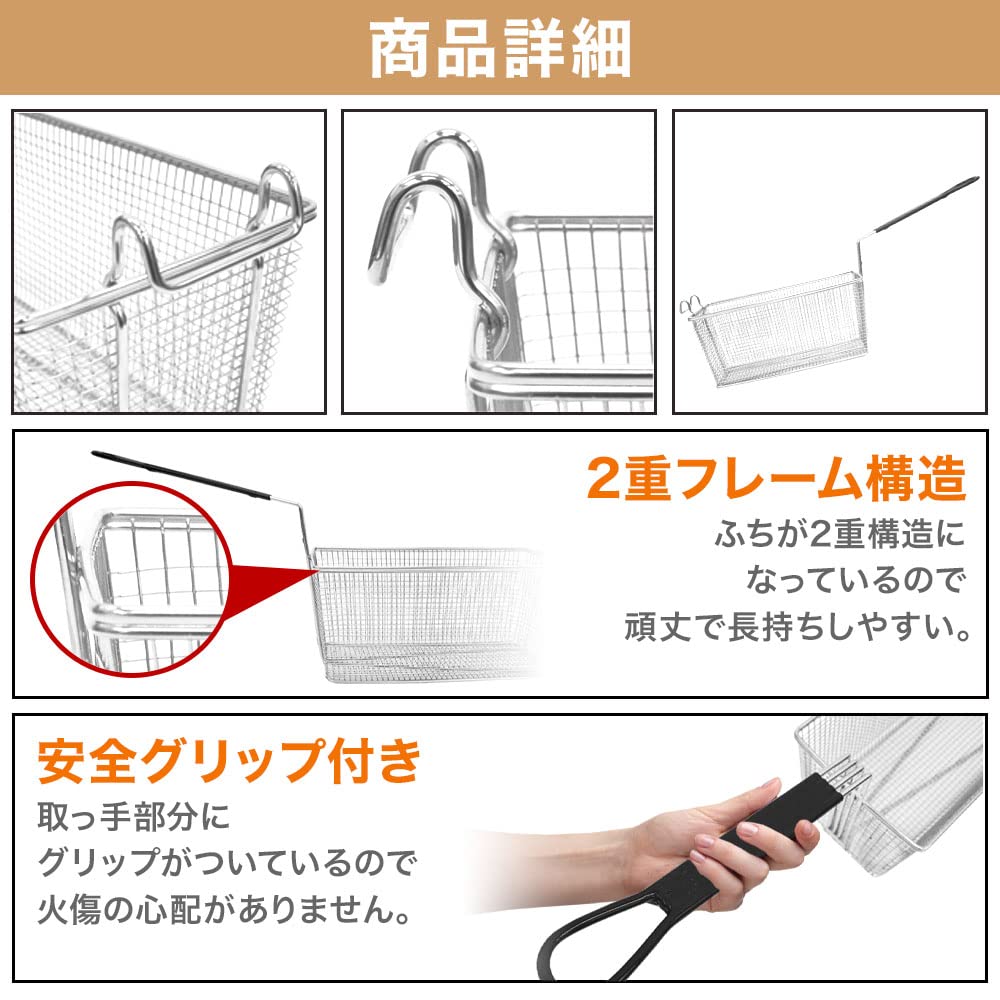 商品詳細

2重フレーム構造

ふちが2重構造になっているので頑丈で長持ちしやすい。

安全グリップ付き

取っ手部分にグリップがついているので火傷の心配がありません。