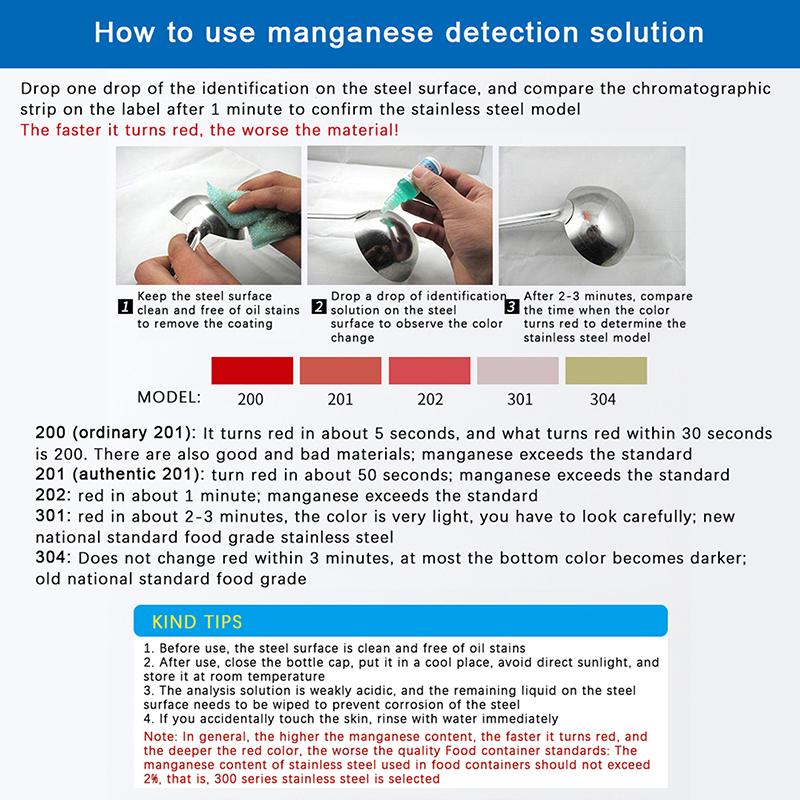 How to use manganese detection solution

Drop one drop of the identification on the steel surface, and compare the chromatographic strip on the label after 1 minute to confirm the stainless steel model
The faster it turns red, the worse the material!

1 Keep the steel surface clean and free of oil stains to remove the coating

2 Drop a drop of identification solution on the steel surface to observe the color change

3 After 2-3 minutes, compare the time when the color turns red to determine the stainless steel model

MODEL: 200 201 202 301 304

200 (ordinary 201): It turns red in about 5 seconds, and what turns red within 30 seconds is 200. There are also good and bad materials; manganese exceeds the standard
201 (authentic 201): turn red in about 50 seconds; manganese exceeds the standard
202: red in about 1 minute; manganese exceeds the standard
301: red in about 2-3 minutes, the color is very light, you have to look carefully; new national standard food grade stainless steel
304: Does not change red within 3 minutes, at most the bottom color becomes darker; old national standard food grade

KIND TIPS
1. Before use, the steel surface is clean and free of oil stains
2. After use, close the bottle cap, put it in a cool place, avoid direct sunlight, and store it at room temperature
3. The analysis solution is weakly acidic, and the remaining liquid on the steel surface needs to be wiped to prevent corrosion of the steel
4. If you accidentally touch the skin, rinse with water immediately
Note: In general, the higher the manganese content, the faster it turns red, and the deeper the red color, the worse the quality Food container standards: The manganese content of stainless steel used in food containers should not exceed 2%, that is, 300 series stainless steel is selected