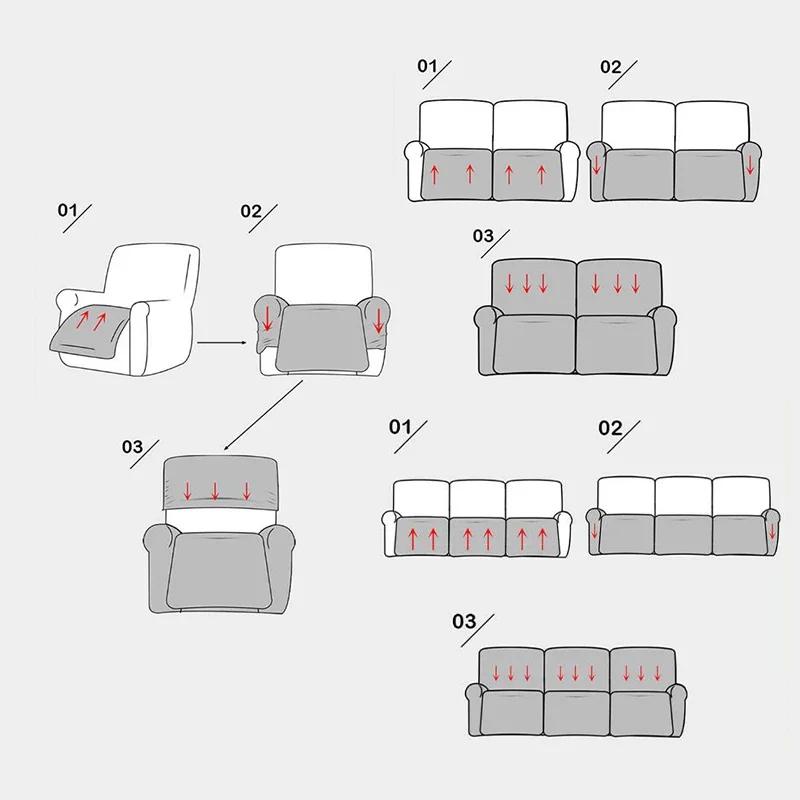 01

02

03

01

02

03

01

02

03