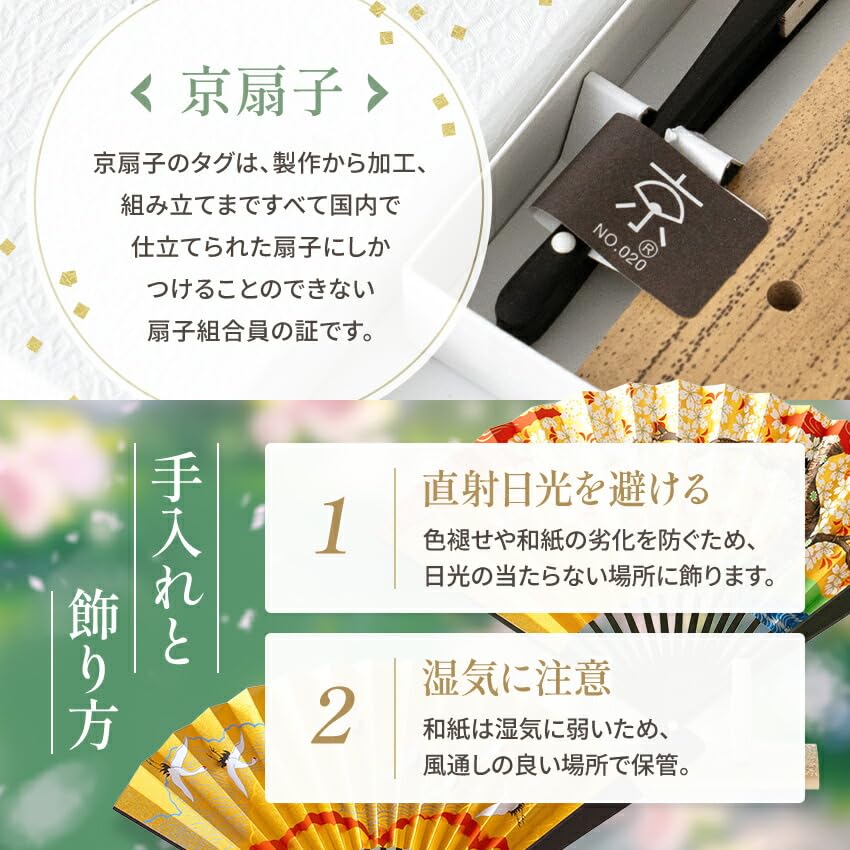 京扇子

京扇子のタグは、製作から加工、組み立てまですべて国内で仕立てられた扇子にしかつけることのできない扇子組合員の証です。

NO.020 ®

手入れと飾り方

1 直射日光を避ける
色褪せや和紙の劣化を防ぐため、日光の当たらない場所に飾ります。

2 湿気に注意
和紙は湿気に弱いため、風通しの良い場所で保管。