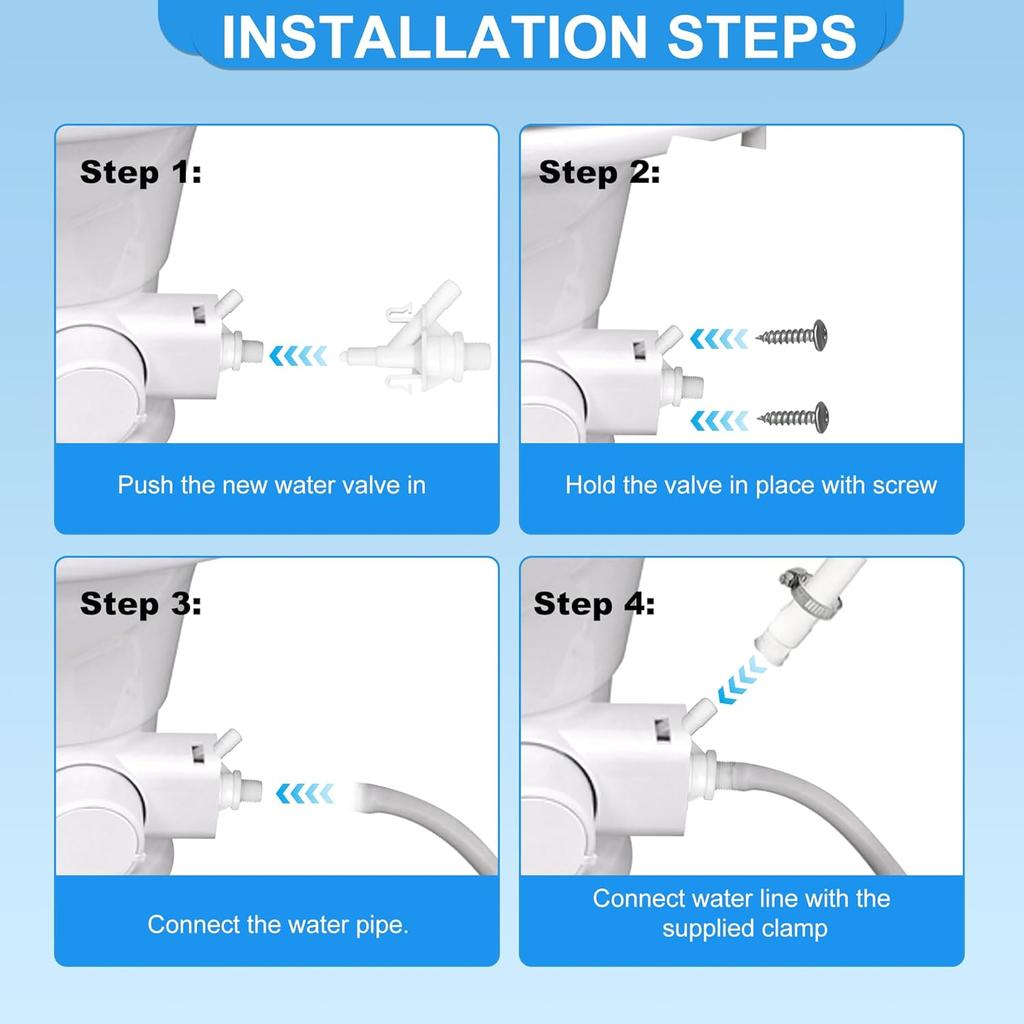 INSTALLATION STEPS

Step 1:

Push the new water valve in

Step 2:

Hold the valve in place with screw

Step 3:

Connect the water pipe.

Step 4:

Connect water line with the supplied clamp