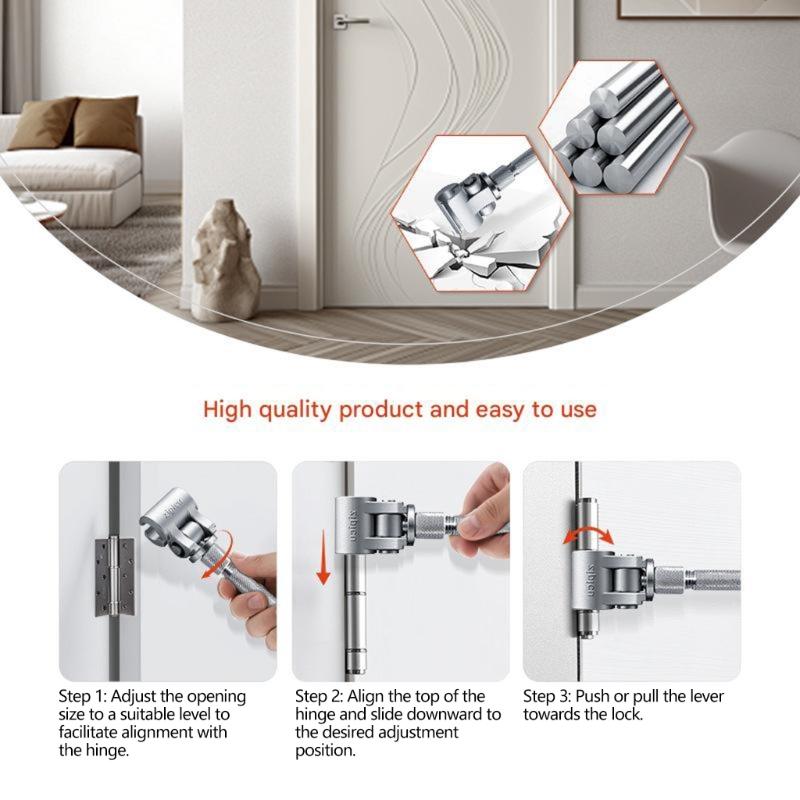 High quality product and easy to use

Step 1: Adjust the opening size to a suitable level to facilitate alignment with the hinge.

Step 2: Align the top of the hinge and slide downward to the desired adjustment position.

Step 3: Push or pull the lever towards the lock.