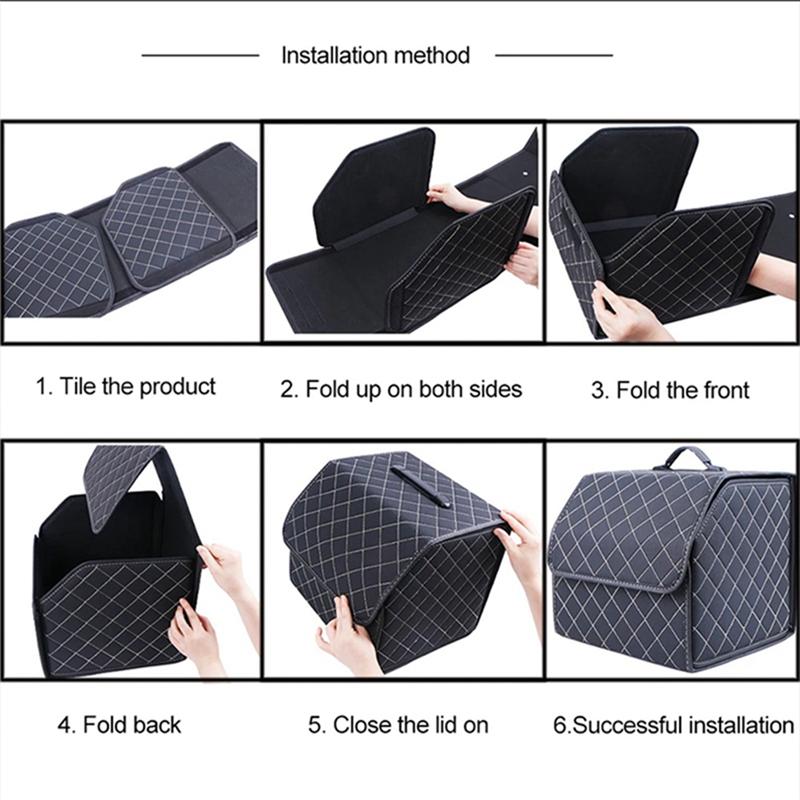 Installation method

1. Tile the product

2. Fold up on both sides

3. Fold the front

4. Fold back

5. Close the lid on

6.Successful installation