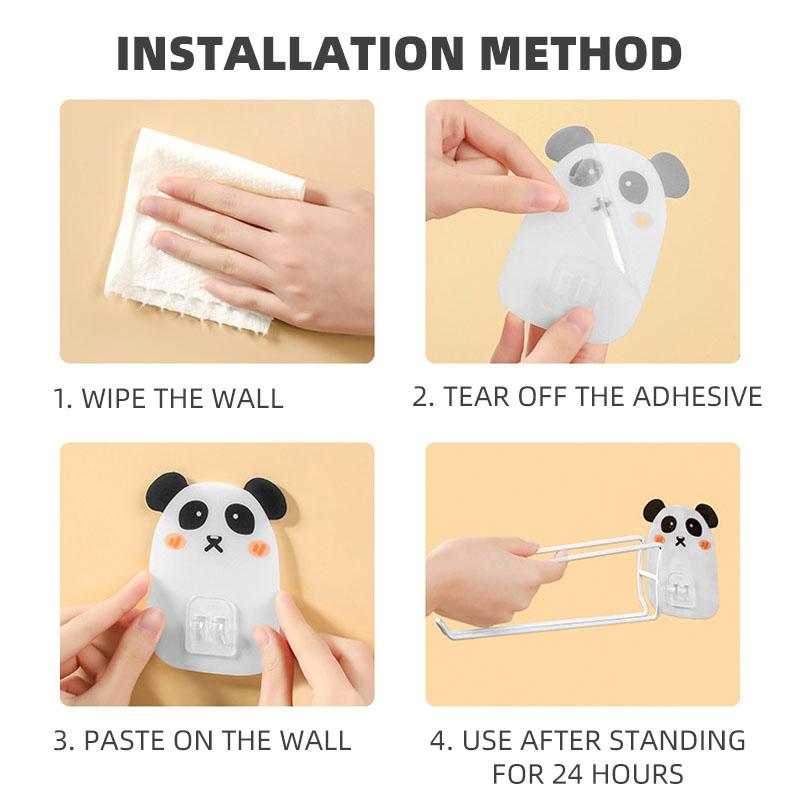 INSTALLATION METHOD

1. WIPE THE WALL

2. TEAR OFF THE ADHESIVE

3. PASTE ON THE WALL

4. USE AFTER STANDING FOR 24 HOURS