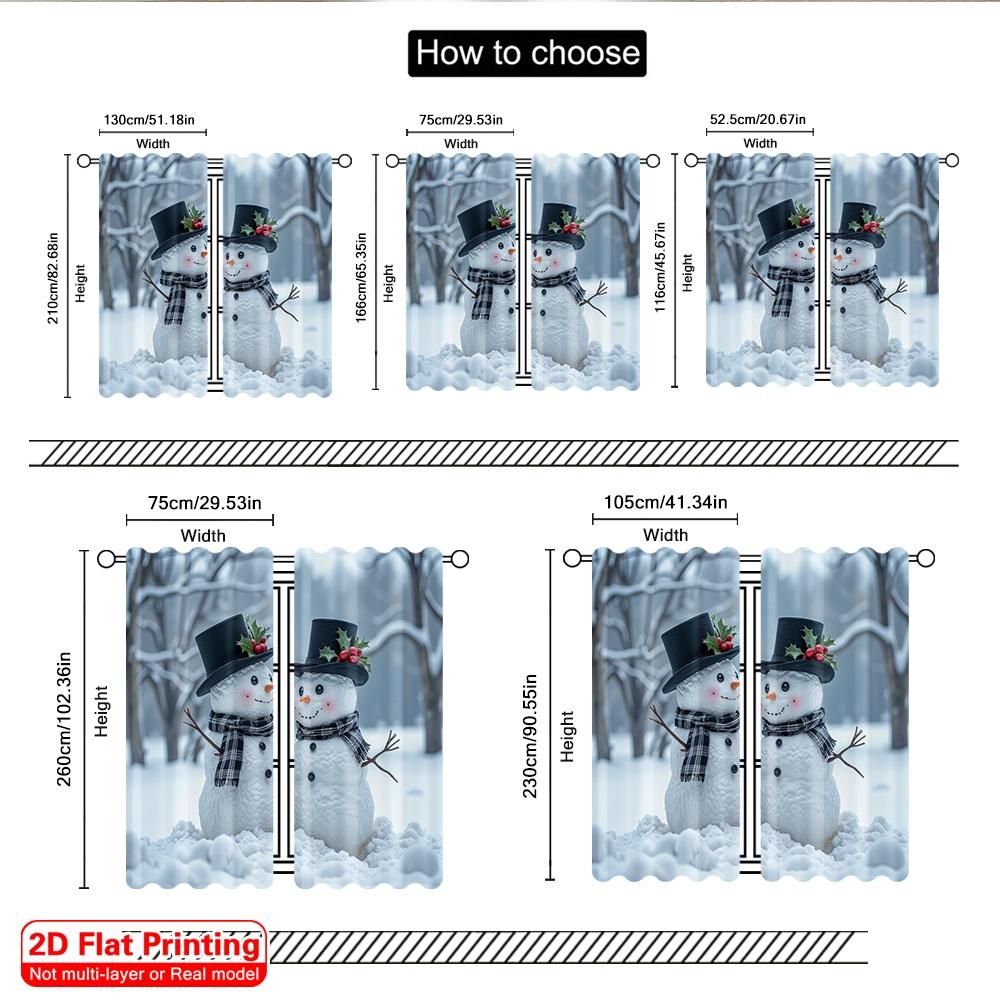 How to choose

130cm/51.18in
Width
210cm/82.68in
Height

75cm/29.53in
Width
166cm/65.35in
Height

52.5cm/20.67in
Width
116cm/45.67in
Height

75cm/29.53in
Width
260cm/102.36in
Height

105cm/41.34in
Width
230cm/90.55in
Height

2D Flat Printing
Not multi-layer or Real model