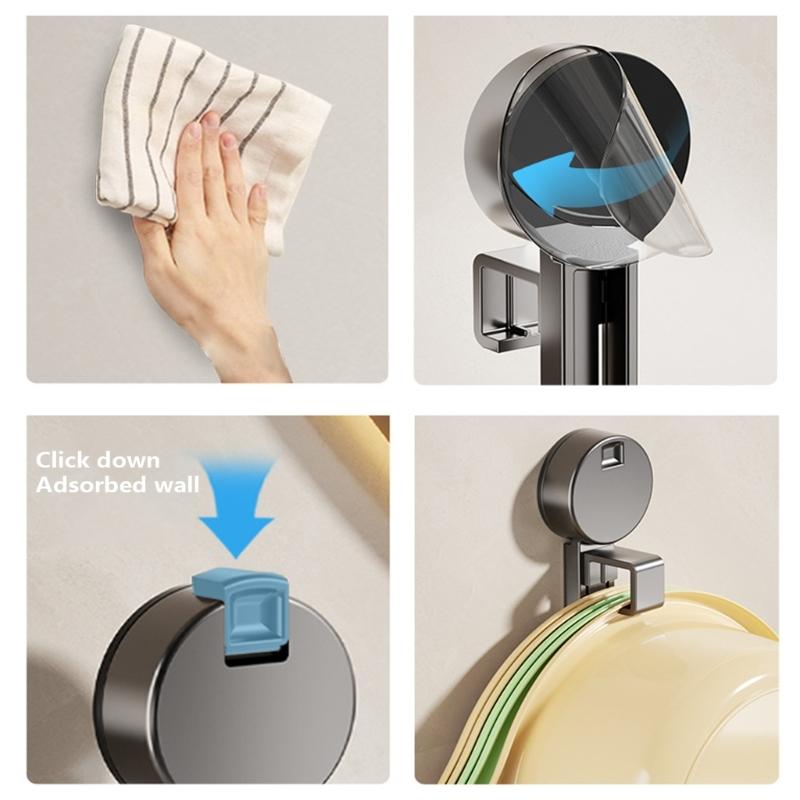 Click down
Adsorbed wall