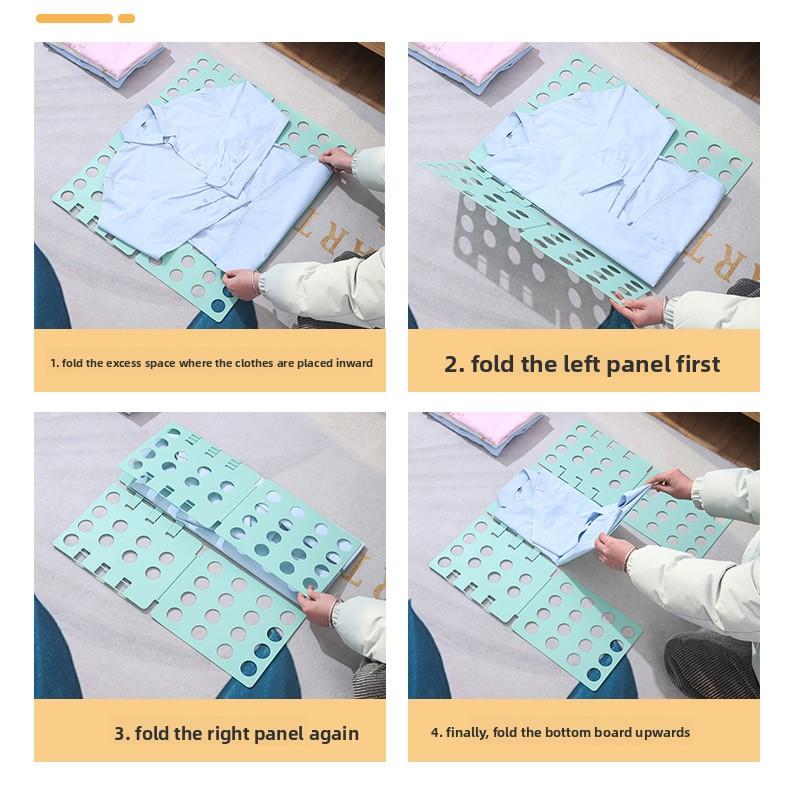 1. fold the excess space where the clothes are placed inward

2. fold the left panel first

3. fold the right panel again

4. finally, fold the bottom board upwards