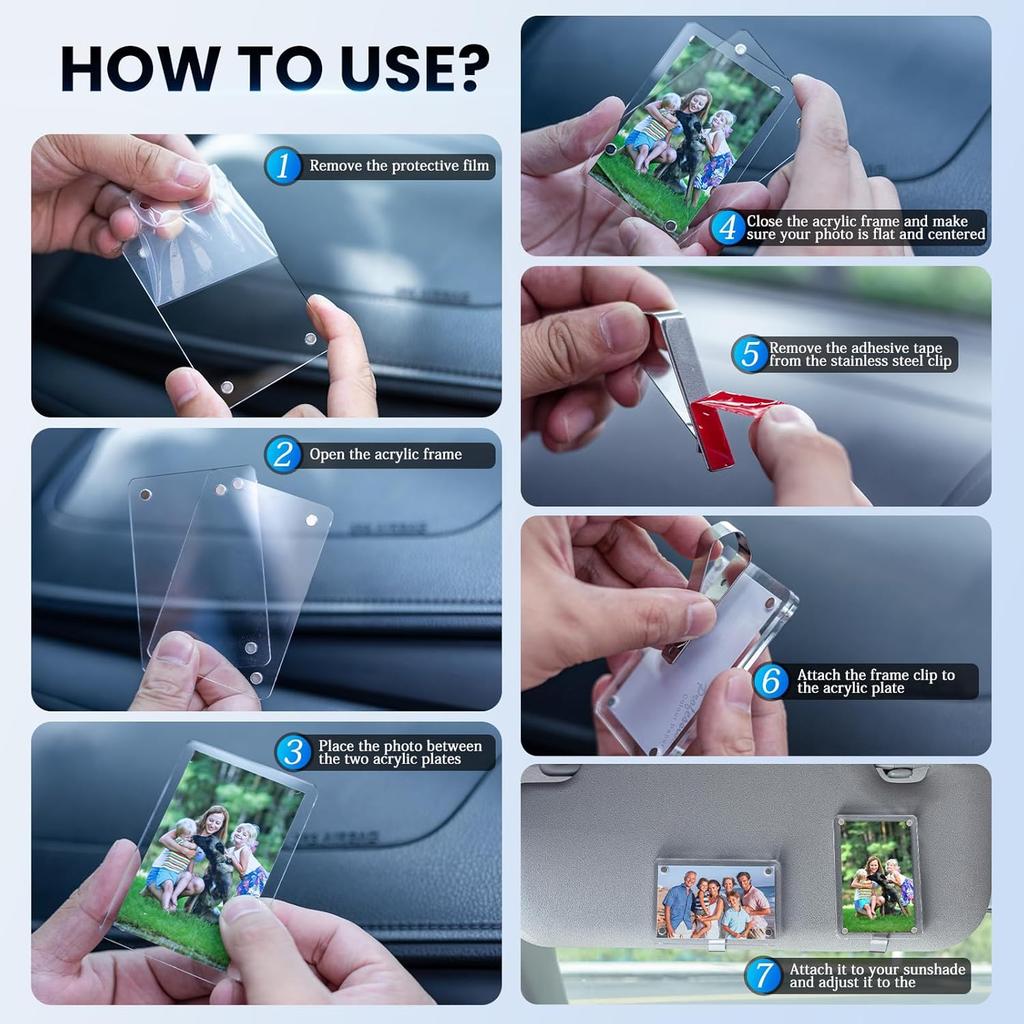 HOW TO USE?

1 Remove the protective film

2 Open the acrylic frame

3 Place the photo between the two acrylic plates

4 Close the acrylic frame and make sure your photo is flat and centered

5 Remove the adhesive tape from the stainless steel clip

6 Attach the frame clip to the acrylic plate

7 Attach it to your sunshade and adjust it to the