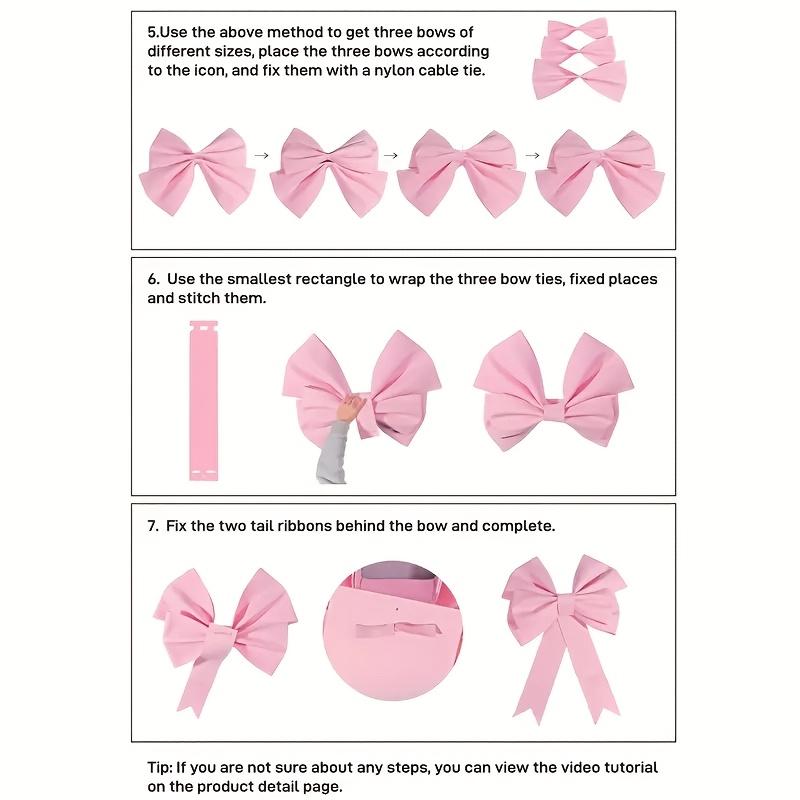 5.Use the above method to get three bows of different sizes, place the three bows according to the icon, and fix them with a nylon cable tie.

→ → →

6. Use the smallest rectangle to wrap the three bow ties, fixed places and stitch them.

7. Fix the two tail ribbons behind the bow and complete.

Tip: If you are not sure about any steps, you can view the video tutorial on the product detail page.