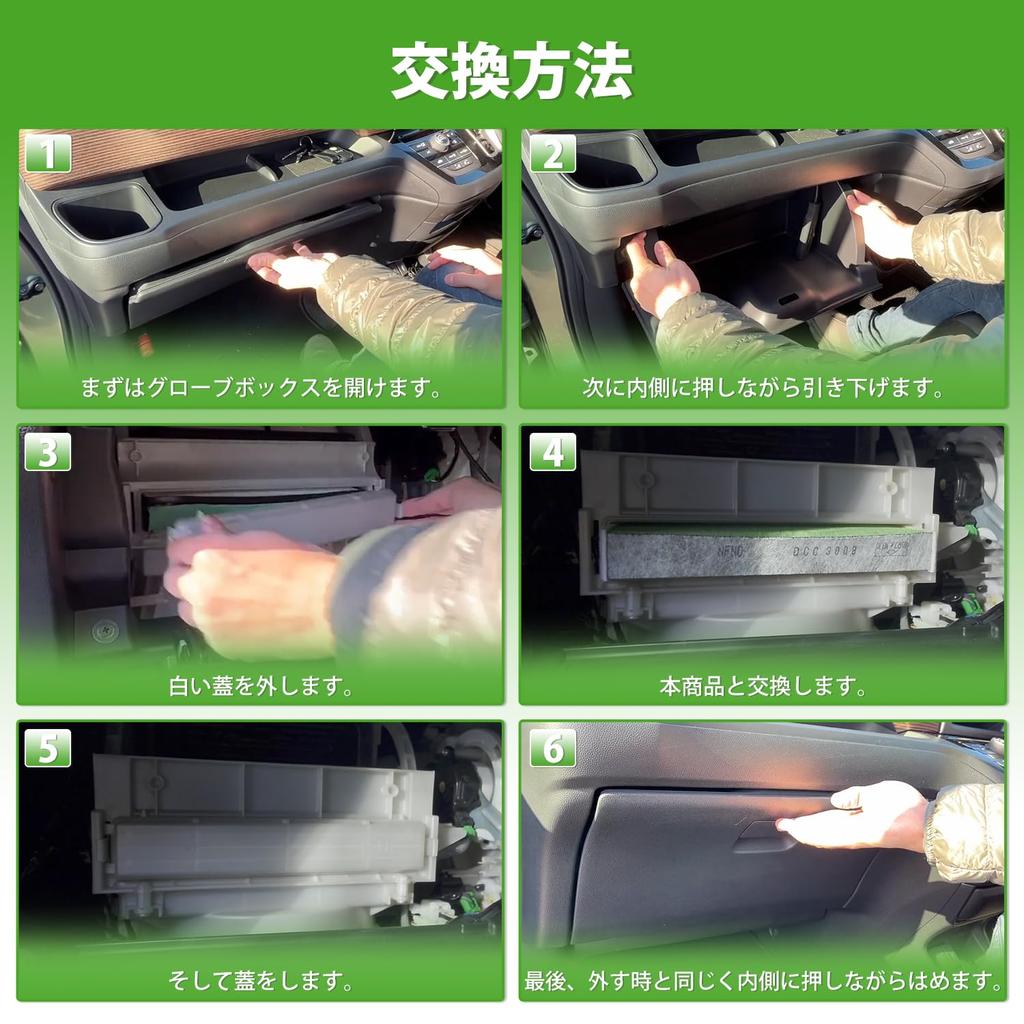 交換方法

1
まずはグローブボックスを開けます。

2
次に内側に押しながら引き下げます。

3
白い蓋を外します。

4
NFNO DCC 3008
本商品と交換します。

5
そして蓋をします。

6
最後、外す時と同じく内側に押しながらはめます。