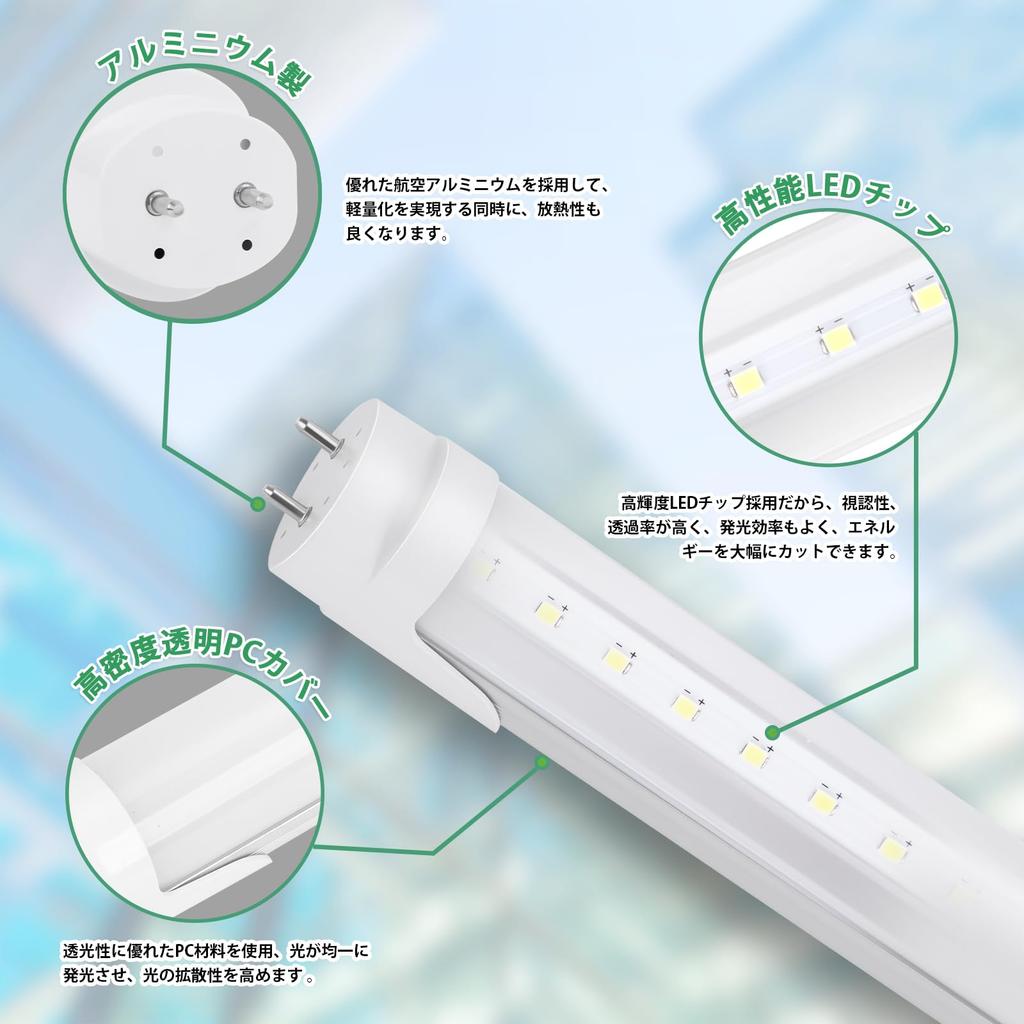 アルミニウム製

優れた航空アルミニウムを採用して、軽量化を実現する同時に、放熱性も良くなります。

高性能LEDチップ

高輝度LEDチップ採用だから、視認性、透過率が高く、発光効率もよく、エネルギーを大幅にカットできます。

高密度透明PCカバー

透光性に優れたPC材料を使用、光が均一に発光させ、光の拡散性を高めます。