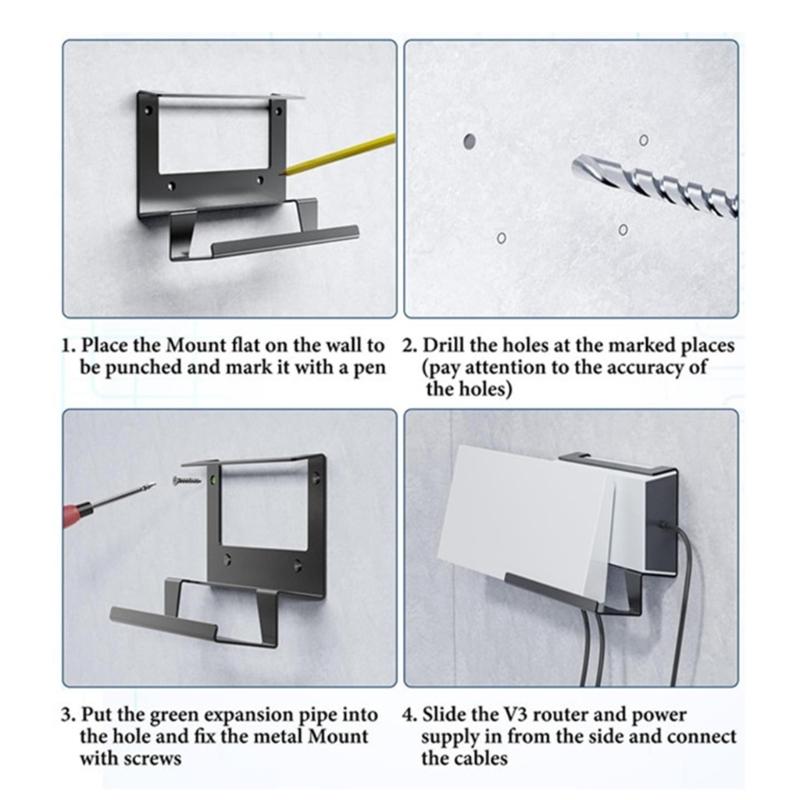 1. Place the Mount flat on the wall to be punched and mark it with a pen

2. Drill the holes at the marked places (pay attention to the accuracy of the holes)

3. Put the green expansion pipe into the hole and fix the metal Mount with screws

4. Slide the V3 router and power supply in from the side and connect the cables