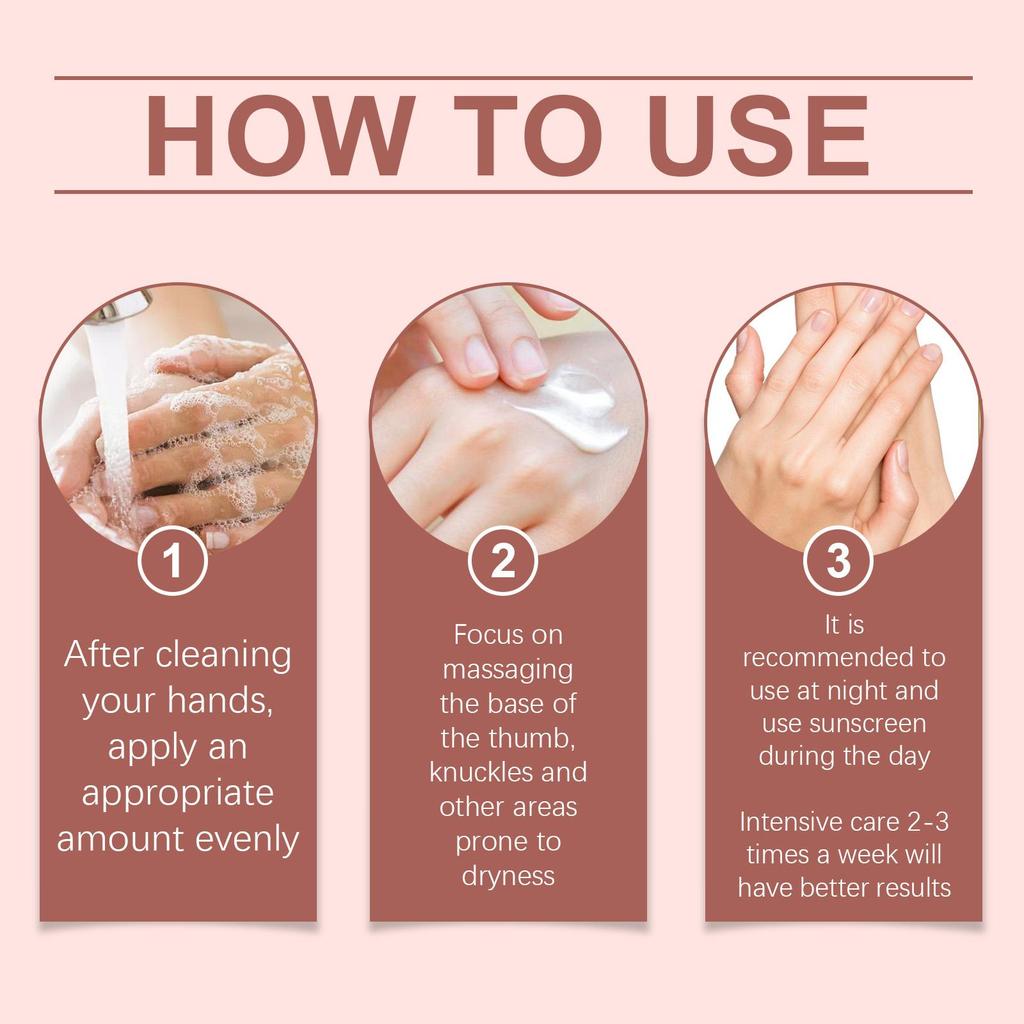 HOW TO USE

1

After cleaning your hands, apply an appropriate amount evenly

2

Focus on massaging the base of the thumb, knuckles and other areas prone to dryness

3

It is recommended to use at night and use sunscreen during the day

Intensive care 2-3 times a week will have better results