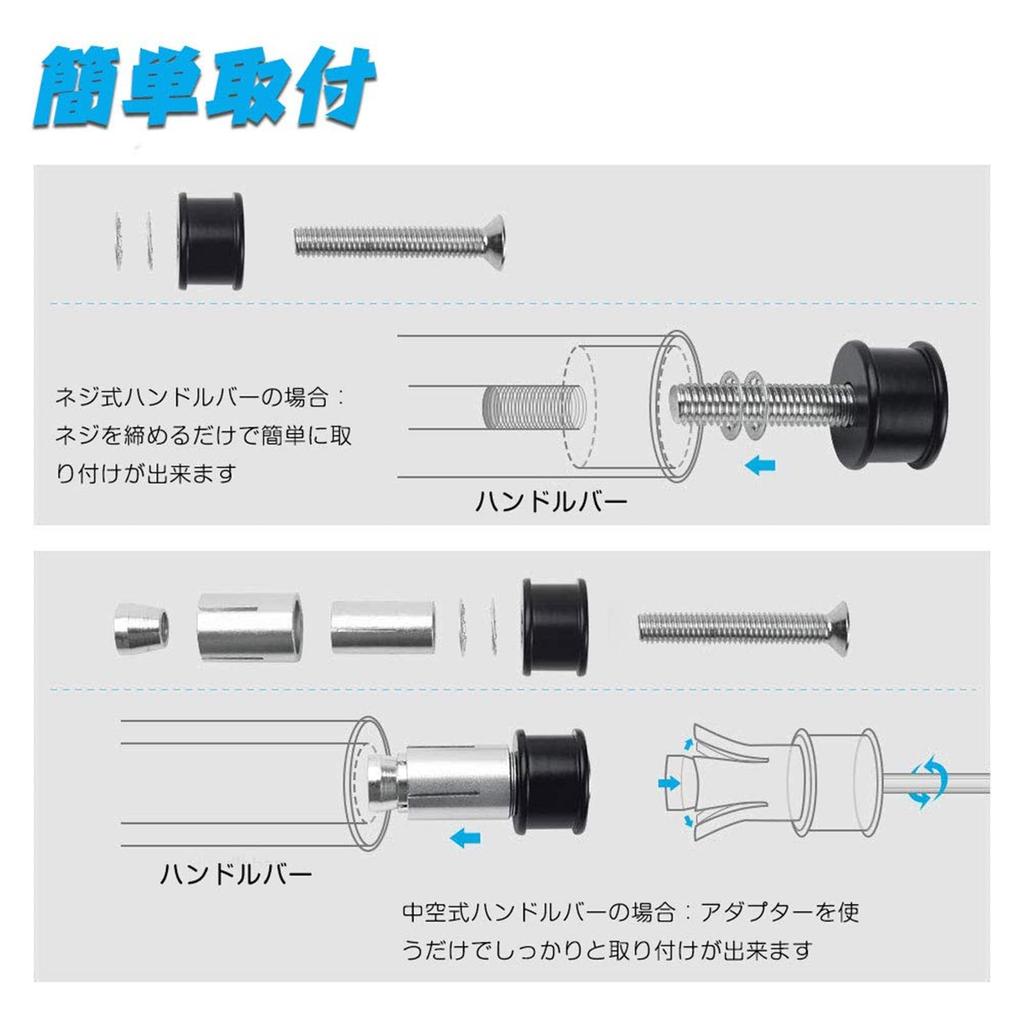 簡単取付

ネジ式ハンドルバーの場合：ネジを締めるだけで簡単に取り付けが出来ます

ハンドルバー

ハンドルバー

中空式ハンドルバーの場合：アダプターを使うだけでしっかりと取り付けが出来ます