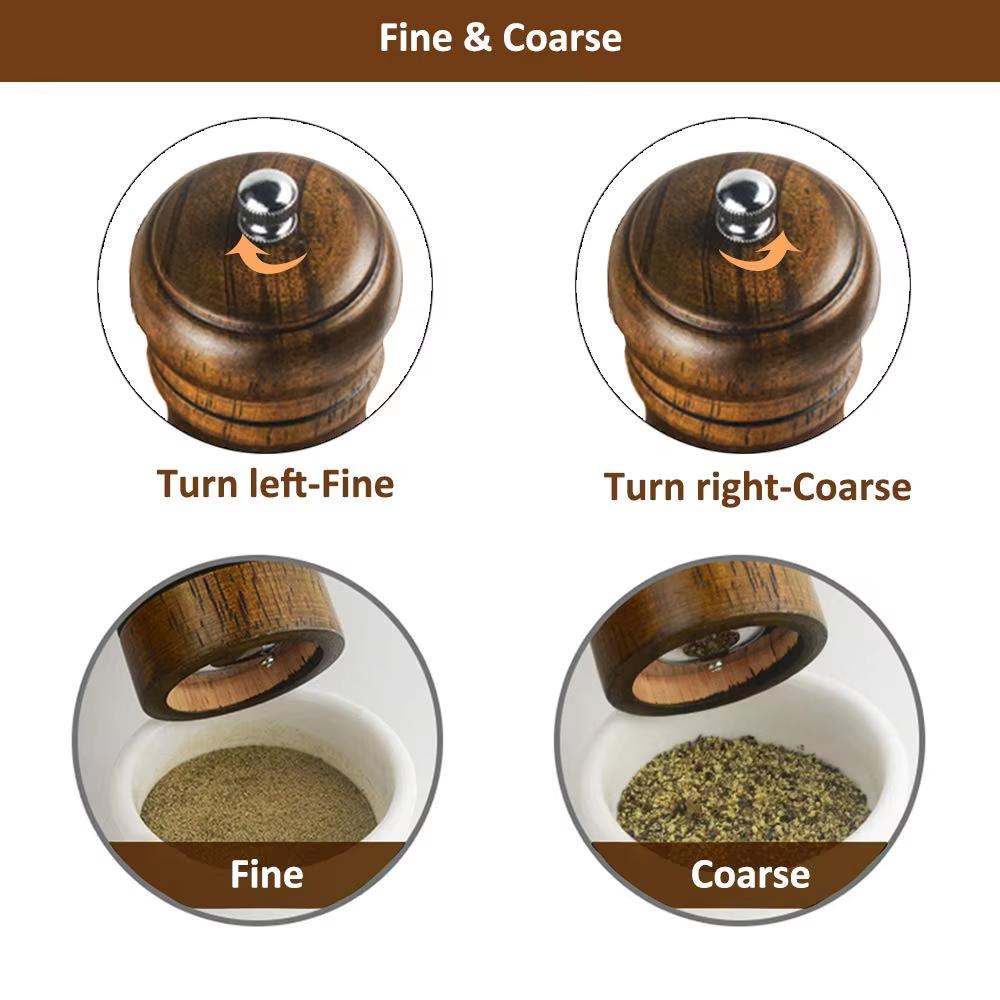 Fine & Coarse

Turn left-Fine

Turn right-Coarse

Fine

Coarse