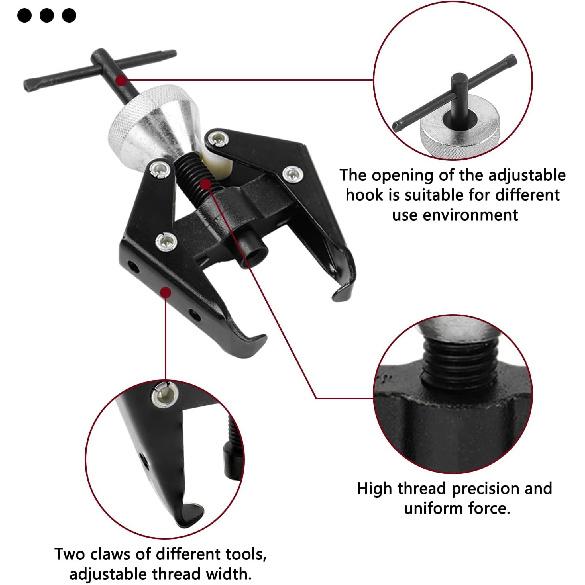 The opening of the adjustable hook is suitable for different use environment

High thread precision and uniform force.

Two claws of different tools, adjustable thread width.