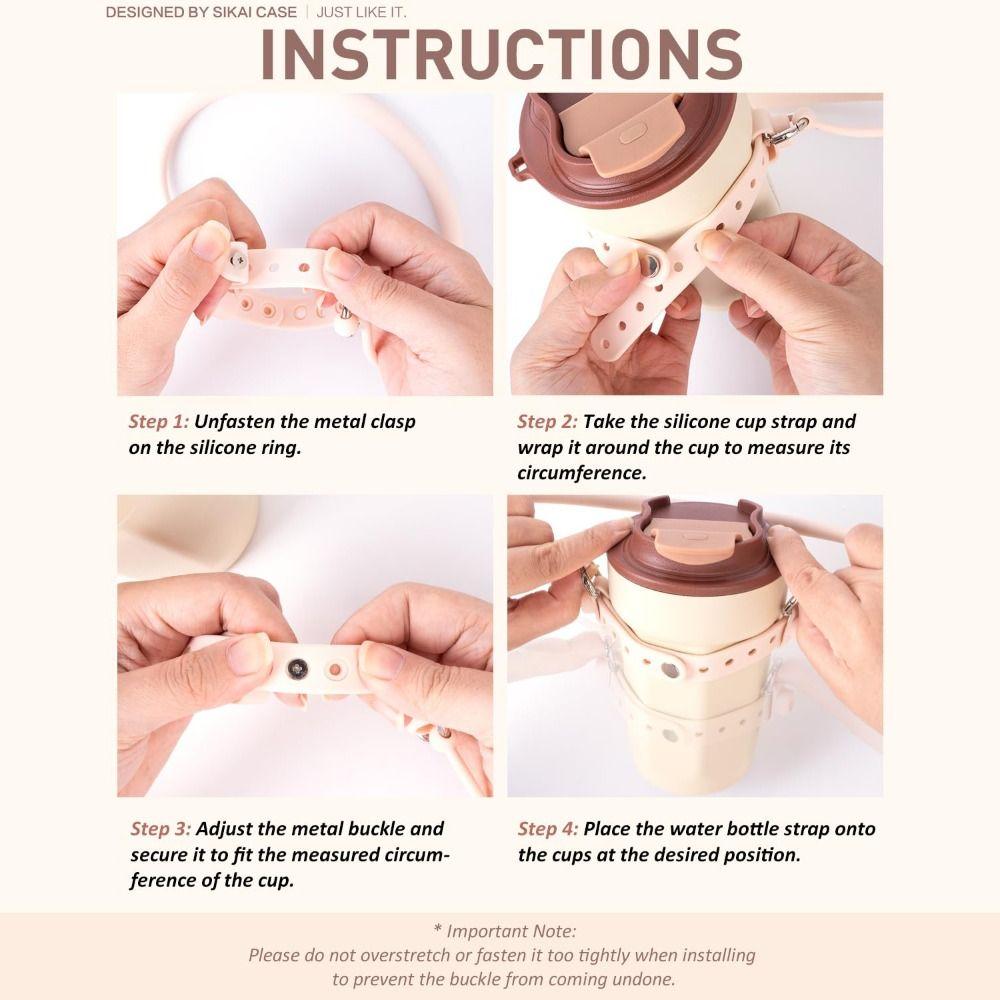 DESIGNED BY SIKAI CASE | JUST LIKE IT.

INSTRUCTIONS

Step 1: Unfasten the metal clasp on the silicone ring.

Step 2: Take the silicone cup strap and wrap it around the cup to measure its circumference.

Step 3: Adjust the metal buckle and secure it to fit the measured circumference of the cup.

Step 4: Place the water bottle strap onto the cups at the desired position.

* Important Note:
Please do not overstretch or fasten it too tightly when installing to prevent the buckle from coming undone.