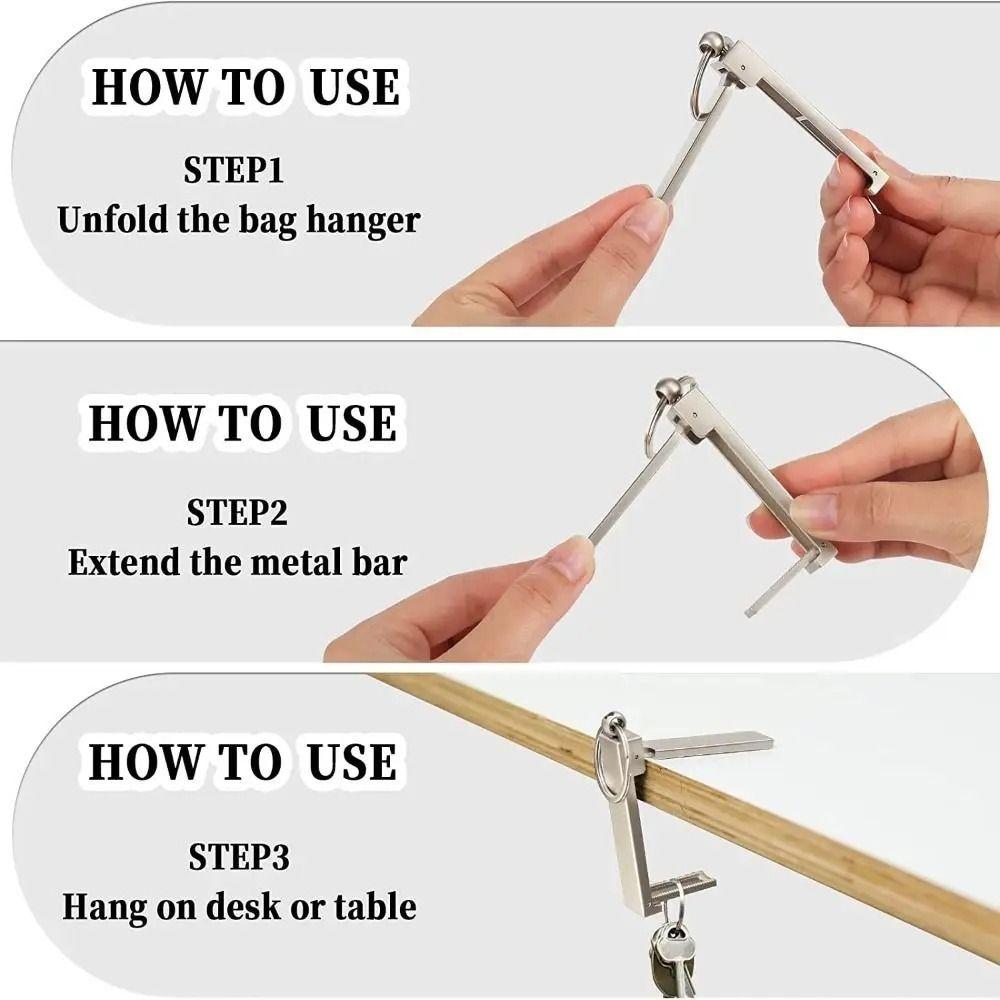 HOW TO USE

STEP1
Unfold the bag hanger

HOW TO USE

STEP2
Extend the metal bar

HOW TO USE

STEP3
Hang on desk or table