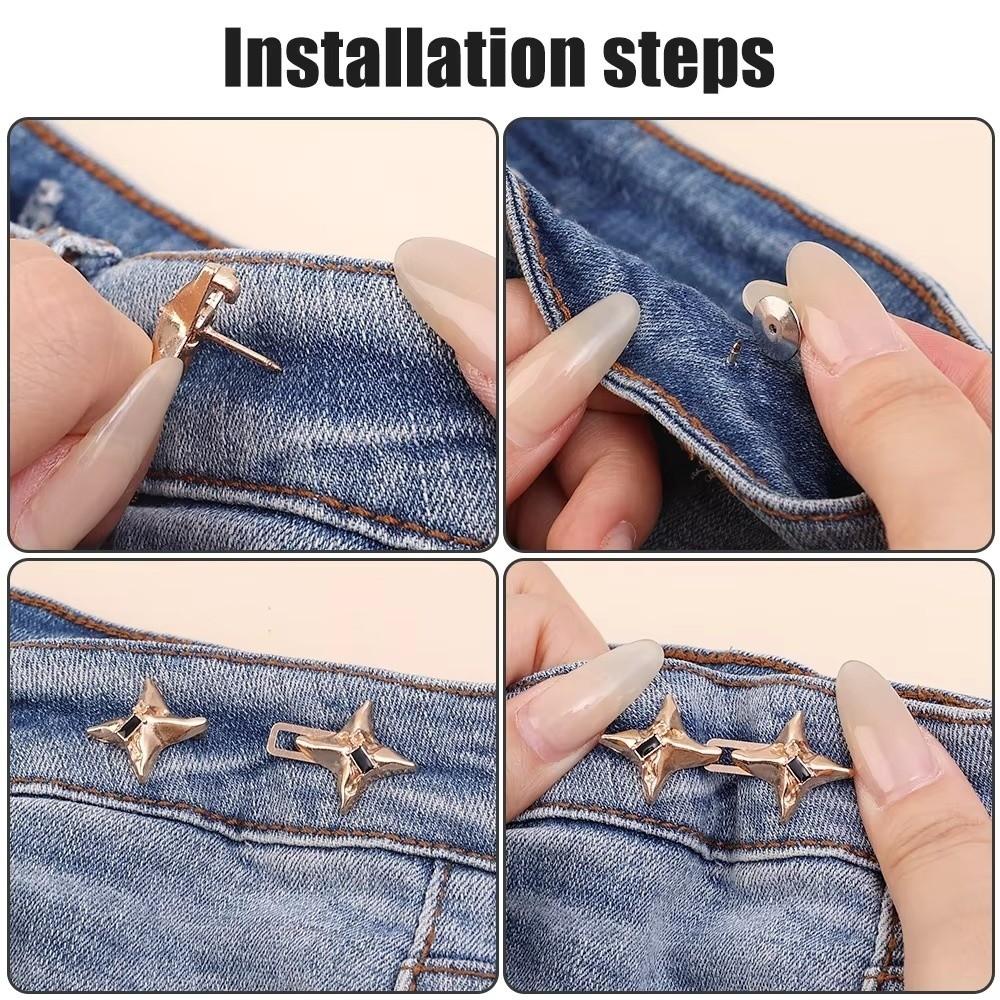 Installation steps