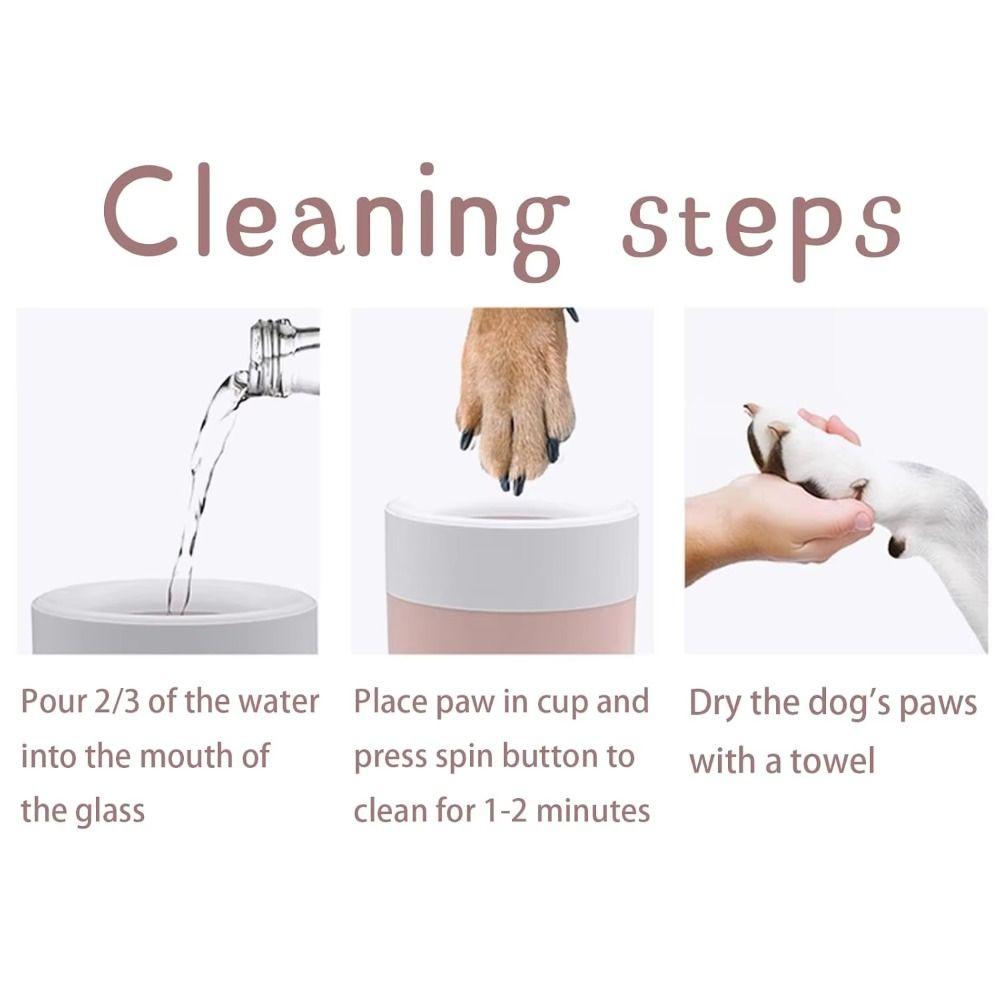 Cleaning steps

Pour 2/3 of the water into the mouth of the glass

Place paw in cup and press spin button to clean for 1-2 minutes

Dry the dog's paws with a towel