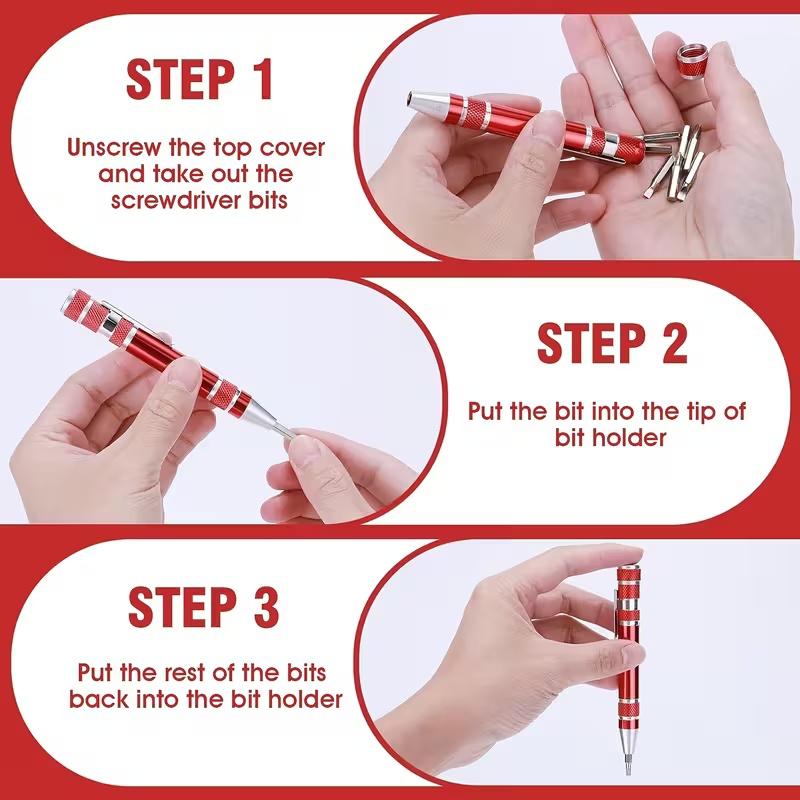 STEP 1

Unscrew the top cover and take out the screwdriver bits

STEP 2

Put the bit into the tip of bit holder

STEP 3

Put the rest of the bits back into the bit holder