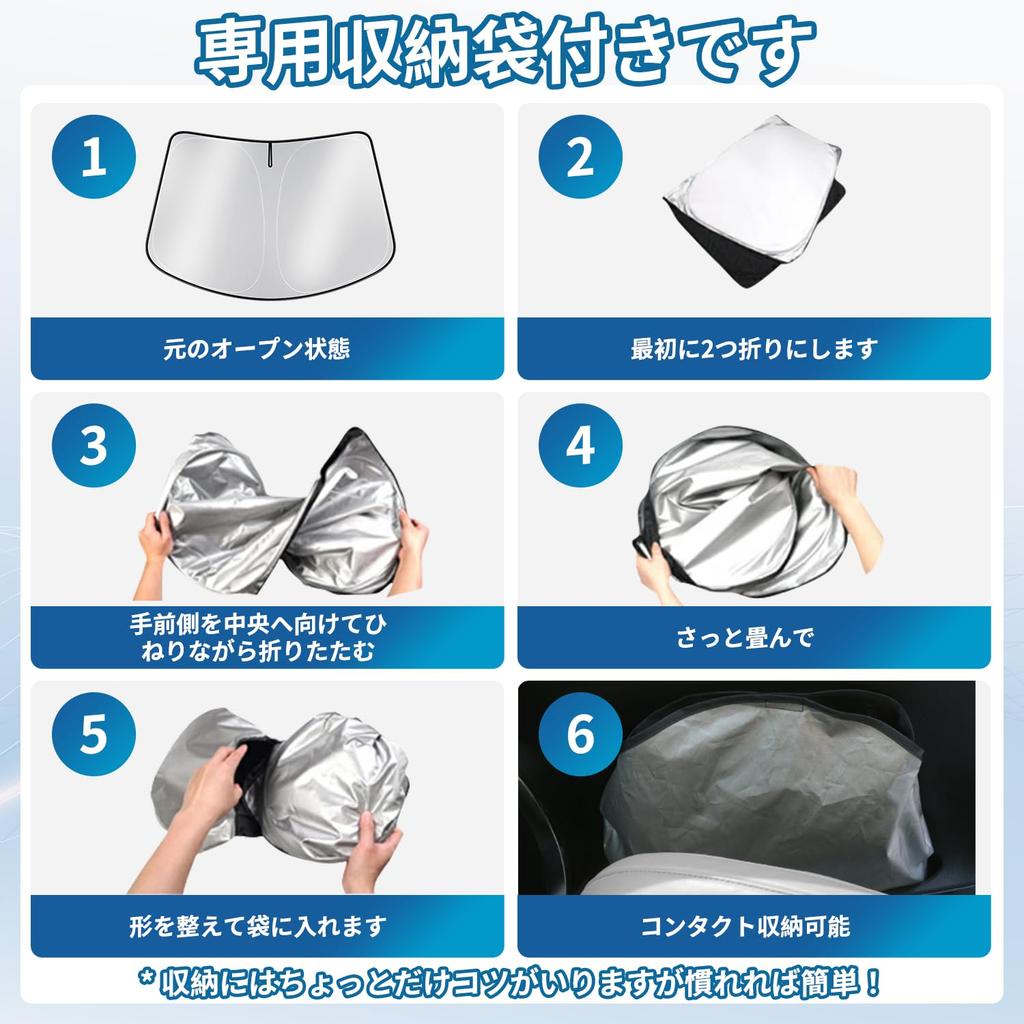 専用収納袋付きです

1

元のオープン状態

2

最初に2つ折りにします

3

手前側を中央へ向けてひねりながら折りたたむ

4

さっと畳んで

5

形を整えて袋に入れます

6

コンタクト収納可能

* 収納にはちょっとだけコツがいりますが慣れれば簡単！