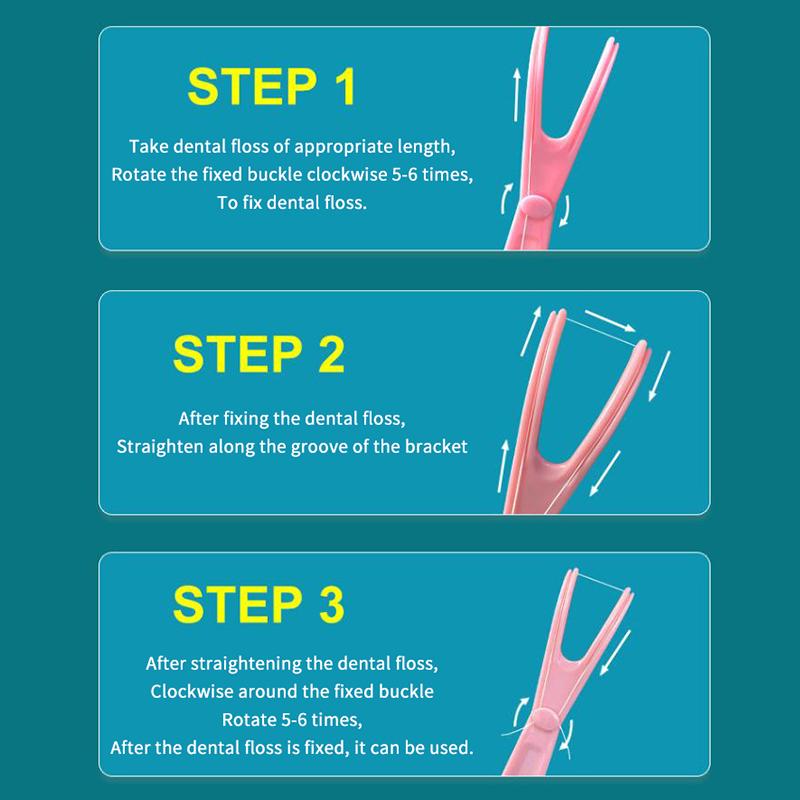 STEP 1

Take dental floss of appropriate length,
Rotate the fixed buckle clockwise 5-6 times,
To fix dental floss.

STEP 2

After fixing the dental floss,
Straighten along the groove of the bracket

STEP 3

After straightening the dental floss,
Clockwise around the fixed buckle
Rotate 5-6 times,
After the dental floss is fixed, it can be used.