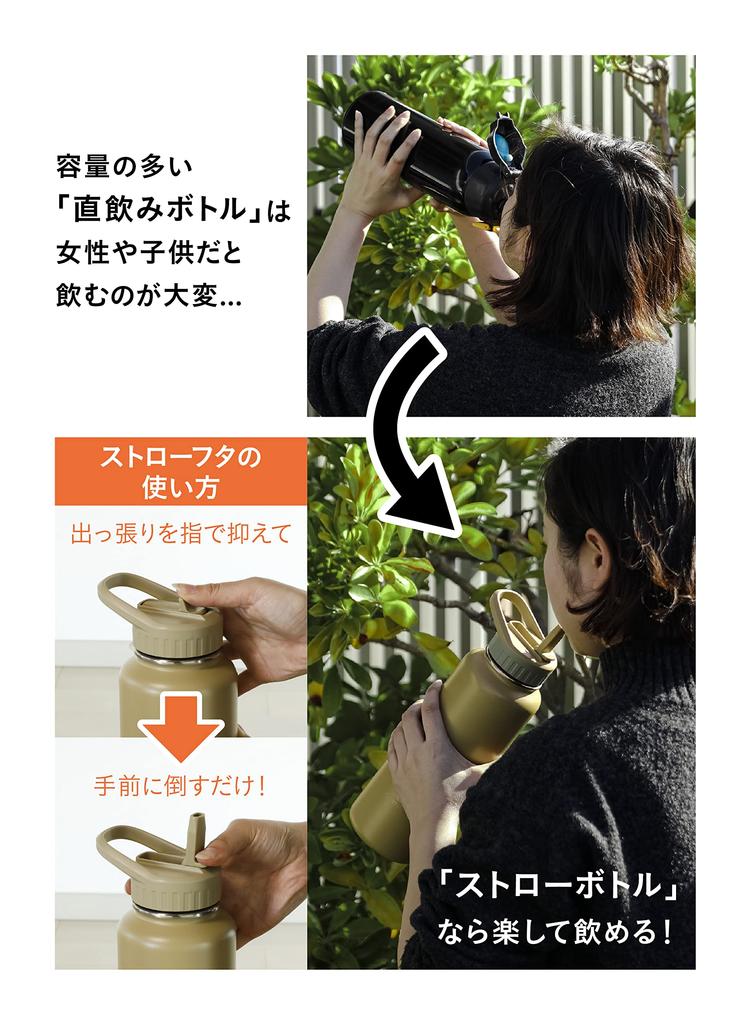 容量の多い
「直飲みボトル」は
女性や子供だと
飲むのが大変…

ストローフタの
使い方

出っ張りを指で抑えて

手前に倒すだけ！

「ストローボトル」
なら楽して飲める！