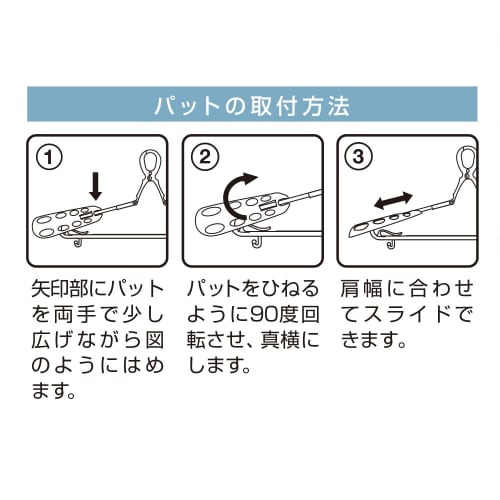 パットの取付方法

①

矢印部にパットを両手で少し広げながら図のようにはめます。

②

パットをひねるように90度回転させ、真横にします。

③

肩幅に合わせてスライドできます。