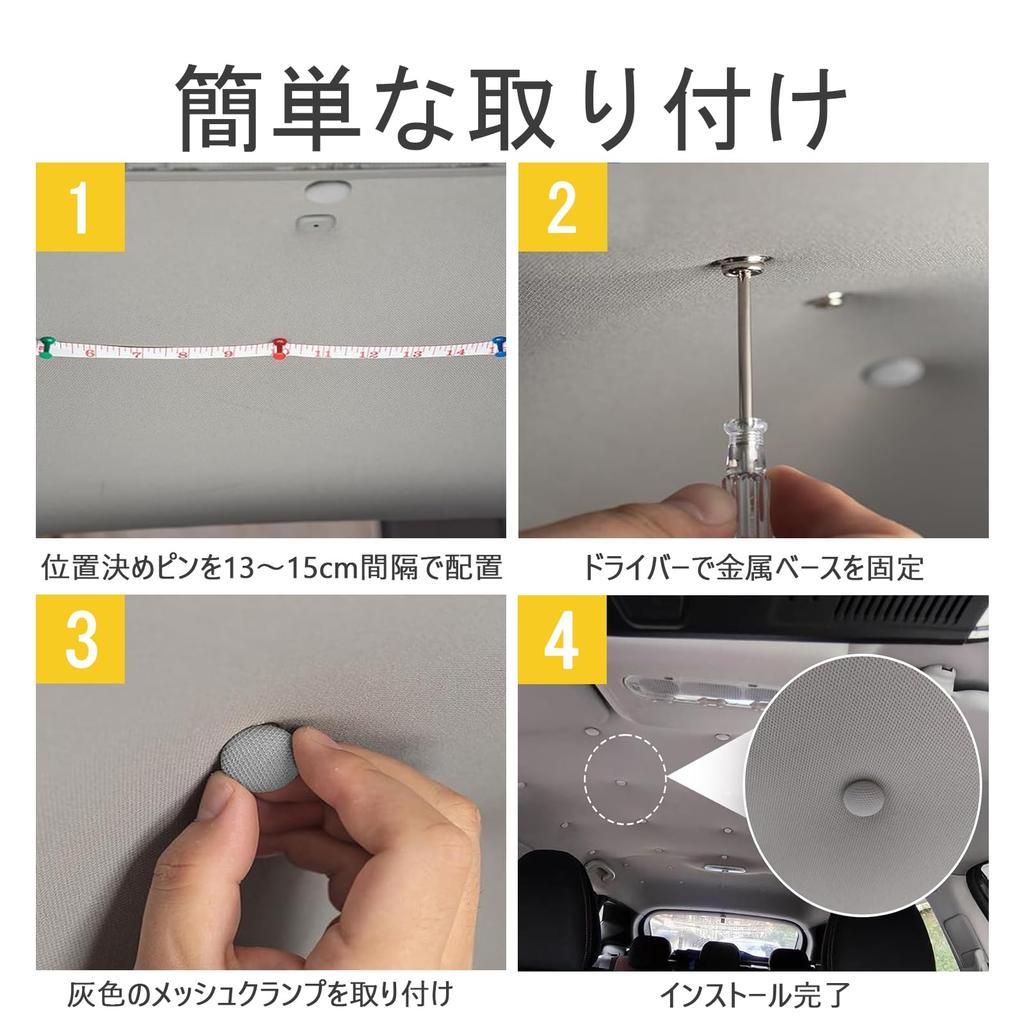 簡単な取り付け

1

6 7 8 9 11 12 13 14

位置決めピンを13～15cm間隔で配置

2

ドライバーで金属ベースを固定

3

灰色のメッシュクランプを取り付け

4

インストール完了