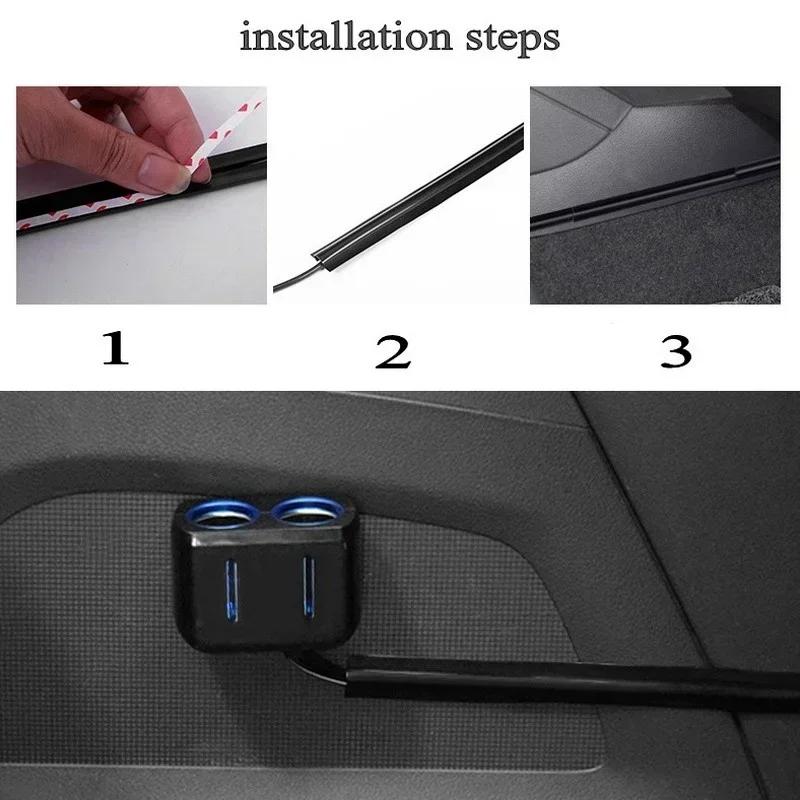 installation steps

1

2

3