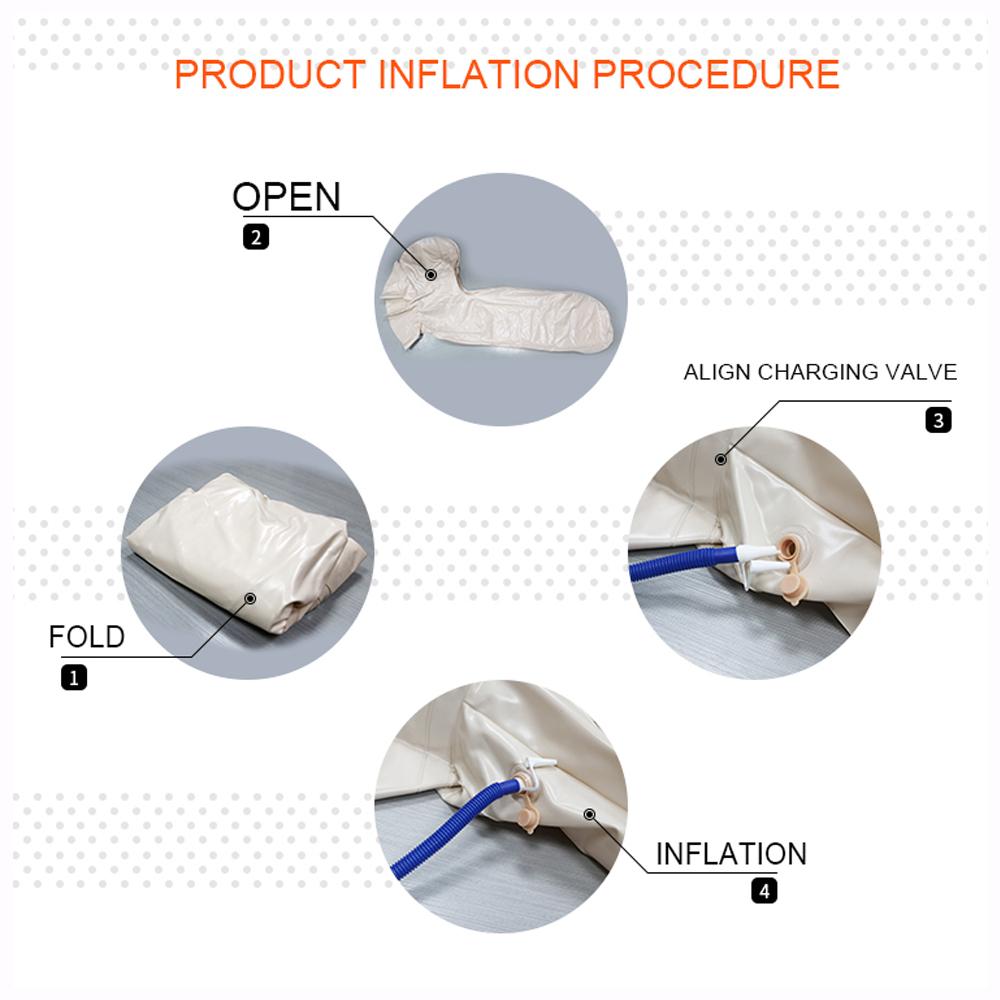 PRODUCT INFLATION PROCEDURE

OPEN
2

ALIGN CHARGING VALVE
3

FOLD
1

INFLATION
4