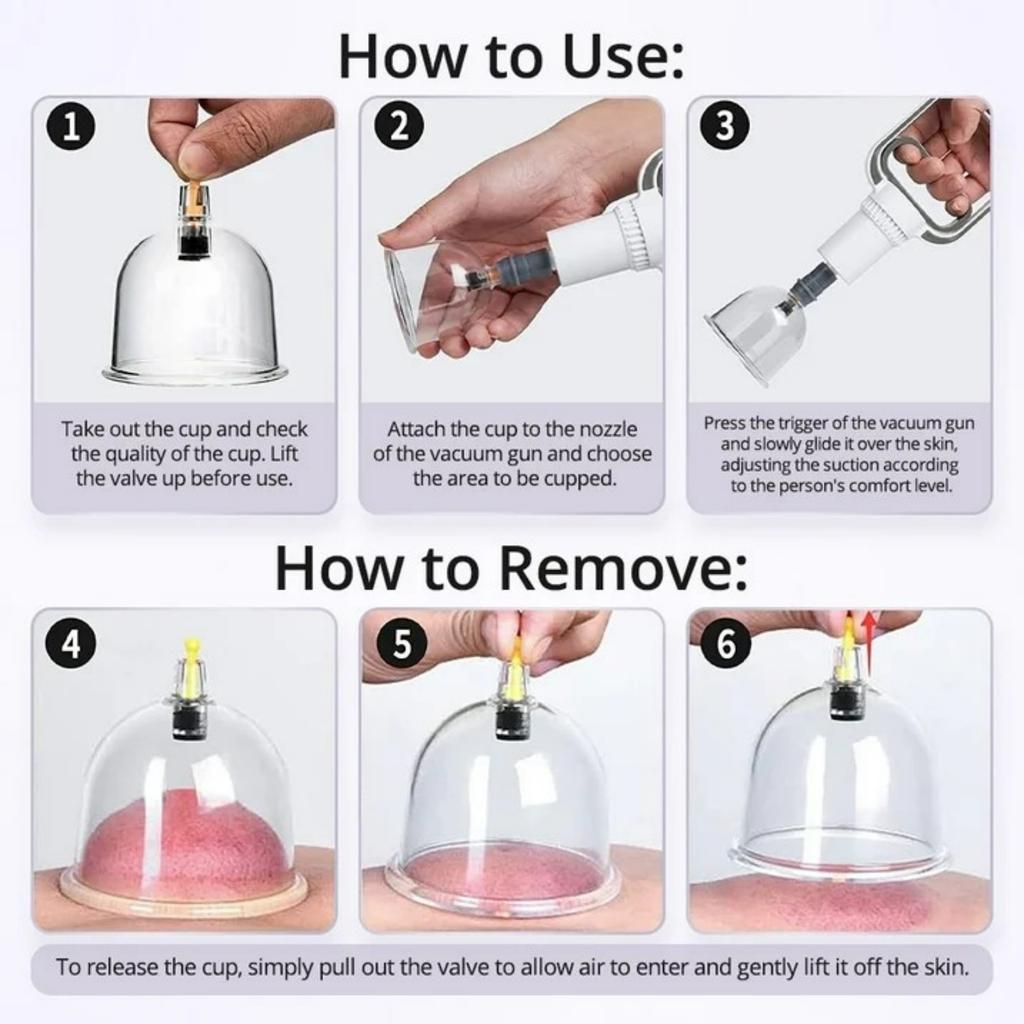 How to Use:

1

Take out the cup and check the quality of the cup. Lift the valve up before use.

2

Attach the cup to the nozzle of the vacuum gun and choose the area to be cupped.

3

Press the trigger of the vacuum gun and slowly glide it over the skin, adjusting the suction according to the person's comfort level.

How to Remove:

4

5

6

To release the cup, simply pull out the valve to allow air to enter and gently lift it off the skin.