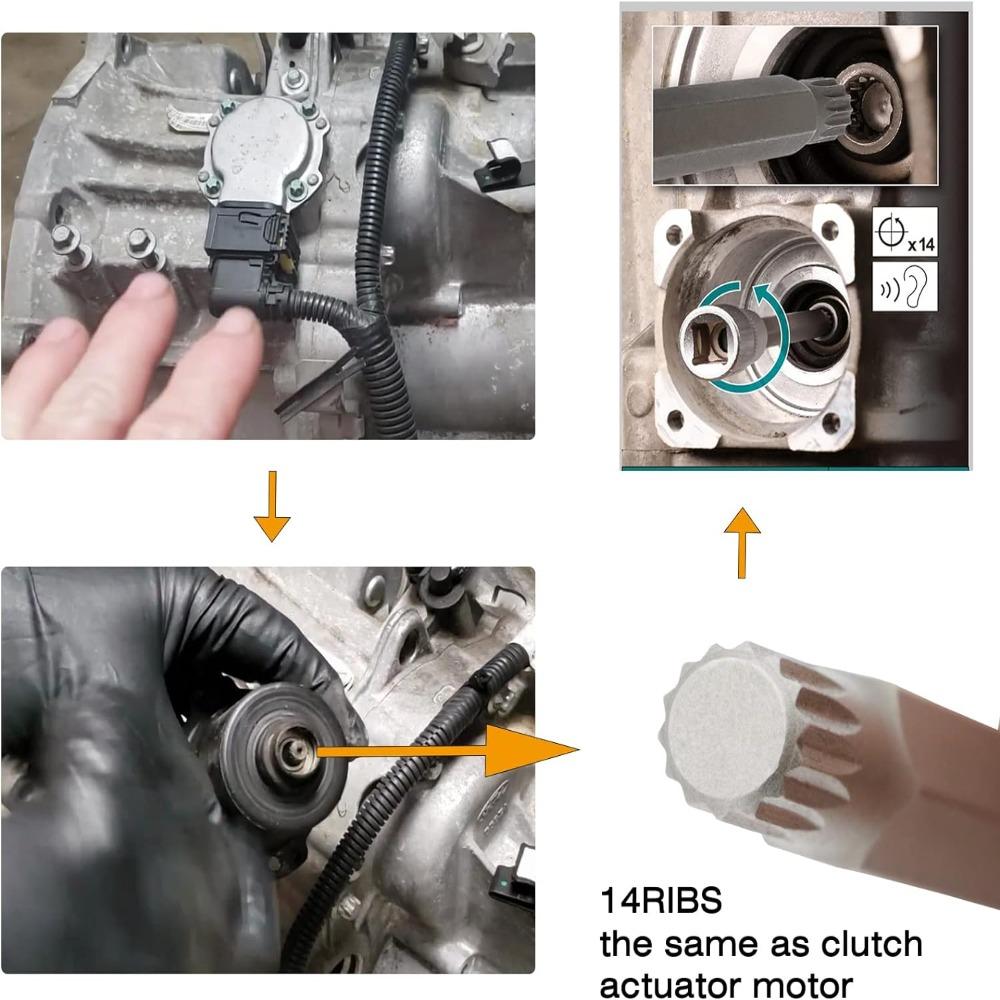 x14

14RIBS
the same as clutch actuator motor