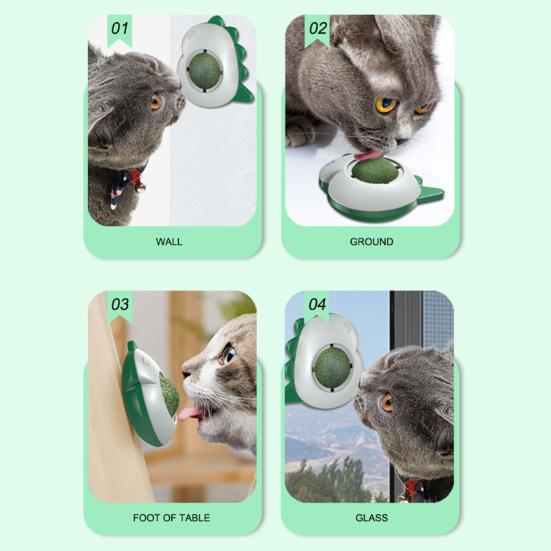 01

WALL

02

GROUND

03

FOOT OF TABLE

04

GLASS