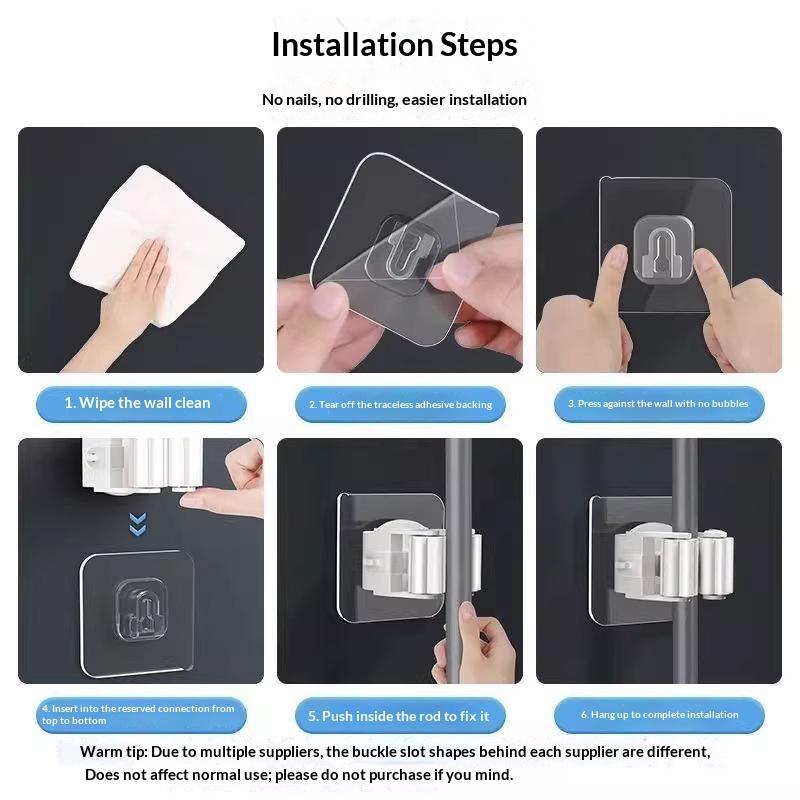 Installation Steps

No nails, no drilling, easier installation

1. Wipe the wall clean

2. Tear off the traceless adhesive backing

3. Press against the wall with no bubbles

4. Insert into the reserved connection from top to bottom

5. Push inside the rod to fix it

6. Hang up to complete installation

Warm tip: Due to multiple suppliers, the buckle slot shapes behind each supplier are different, Does not affect normal use; please do not purchase if you mind.