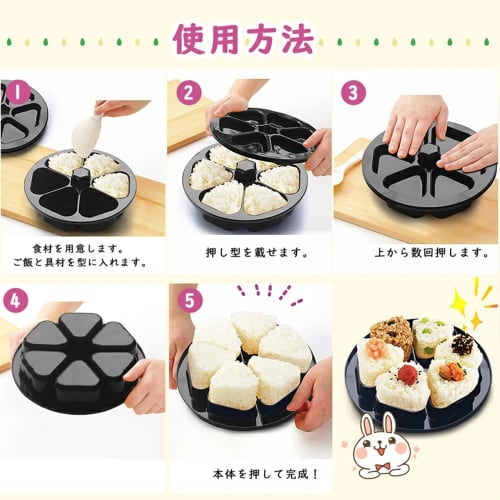 使用方法

1

食材を用意します。
ご飯と具材を型に入れます。

2

押し型を載せます。

3

上から数回押します。

4

5

本体を押して完成！