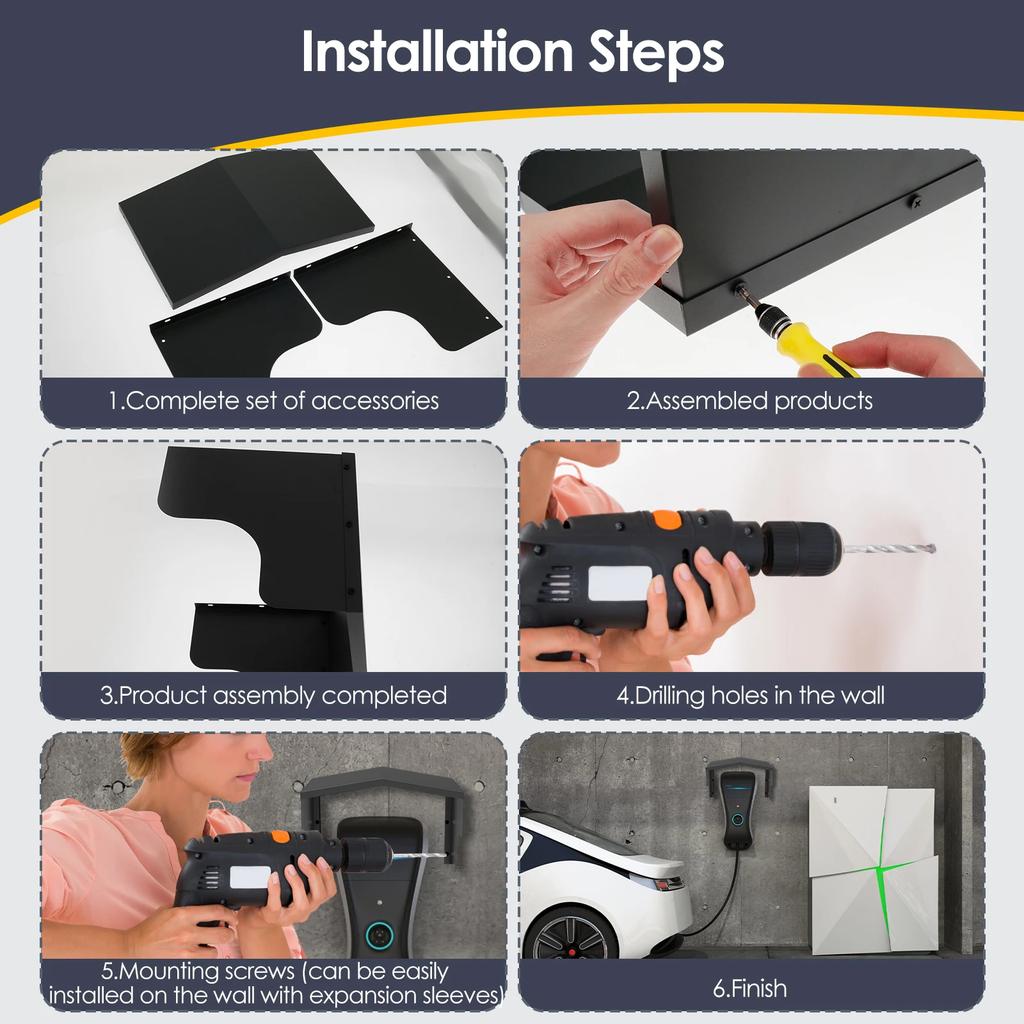 Installation Steps

1.Complete set of accessories

2.Assembled products

3.Product assembly completed

4.Drilling holes in the wall

5.Mounting screws (can be easily installed on the wall with expansion sleeves)

6.Finish