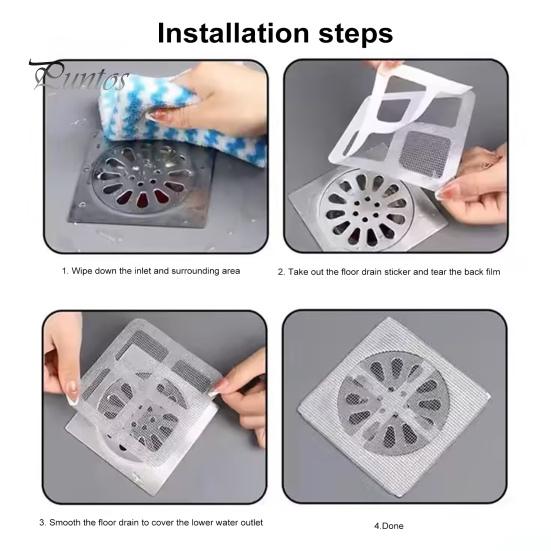 Installation steps

Puntos

1. Wipe down the inlet and surrounding area

2. Take out the floor drain sticker and tear the back film

3. Smooth the floor drain to cover the lower water outlet

4.Done