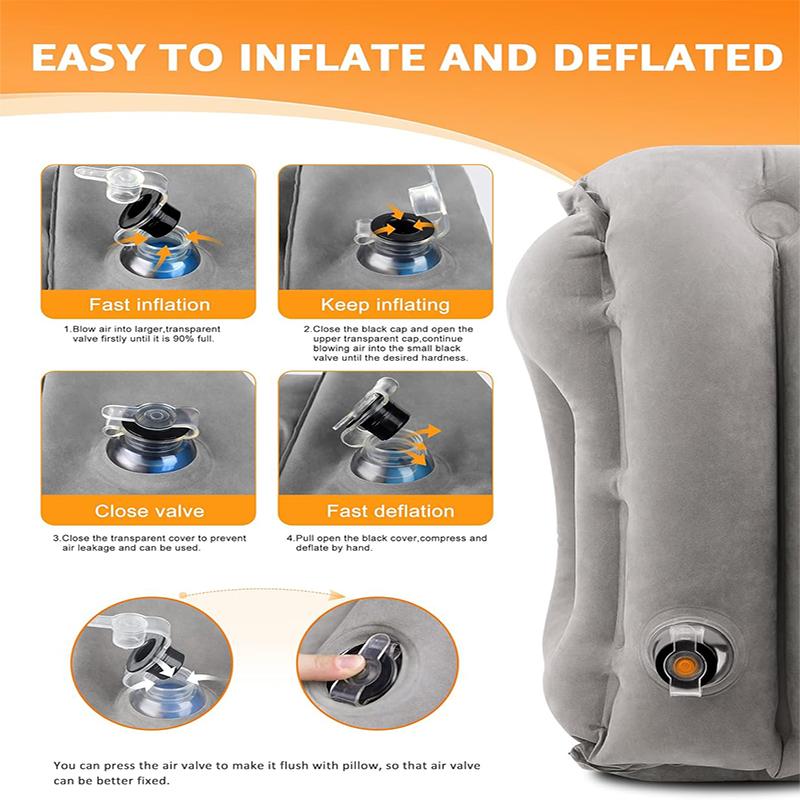 EASY TO INFLATE AND DEFLATED

Fast inflation

1.Blow air into larger,transparent valve firstly until it is 90% full.

Keep inflating

2.Close the black cap and open the upper transparent cap,continue blowing air into the small black valve until the desired hardness.

Close valve

3.Close the transparent cover to prevent air leakage and can be used.

Fast deflation

4.Pull open the black cover,compress and deflate by hand.

You can press the air valve to make it flush with pillow, so that air valve can be better fixed.