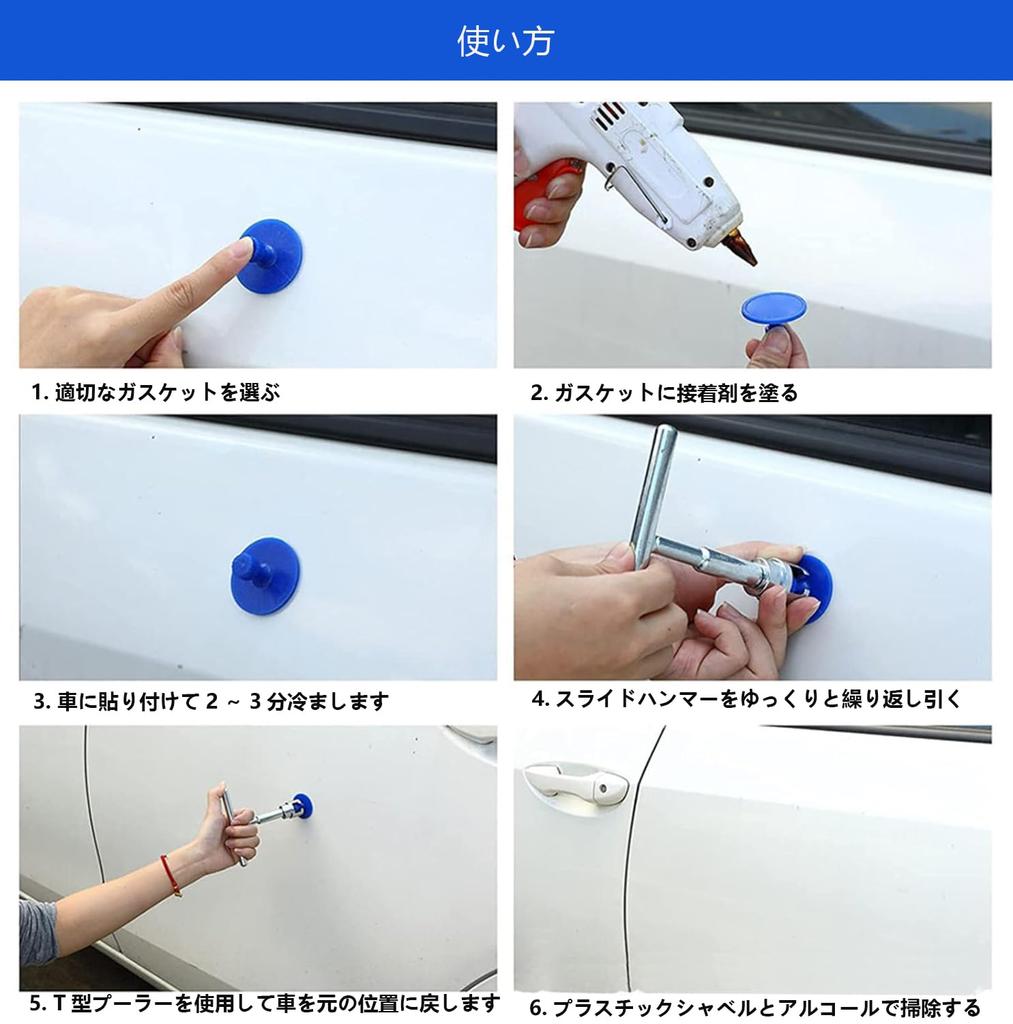 使い方

1. 適切なガスケットを選ぶ

2. ガスケットに接着剤を塗る

3. 車に貼り付けて 2 ~ 3 分冷まします

4. スライドハンマーをゆっくりと繰り返し引く

5. T 型プーラーを使用して車を元の位置に戻します

6. プラスチックシャベルとアルコールで掃除する