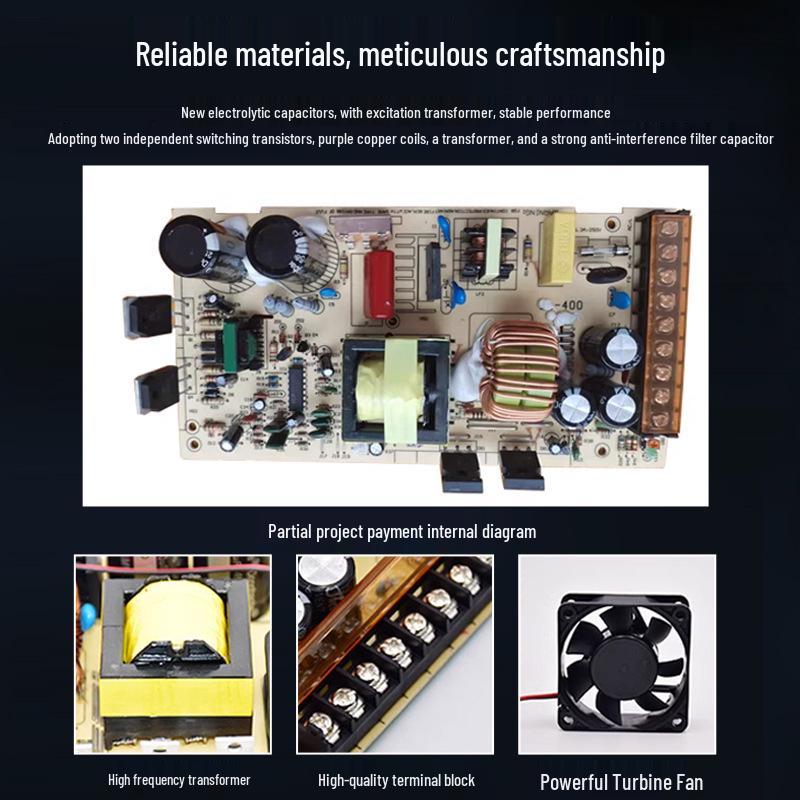 Reliable materials, meticulous craftsmanship

New electrolytic capacitors, with excitation transformer, stable performance

Adopting two independent switching transistors, purple copper coils, a transformer, and a strong anti-interference filter capacitor

-400

Partial project payment internal diagram

High frequency transformer

High-quality terminal block

Powerful Turbine Fan