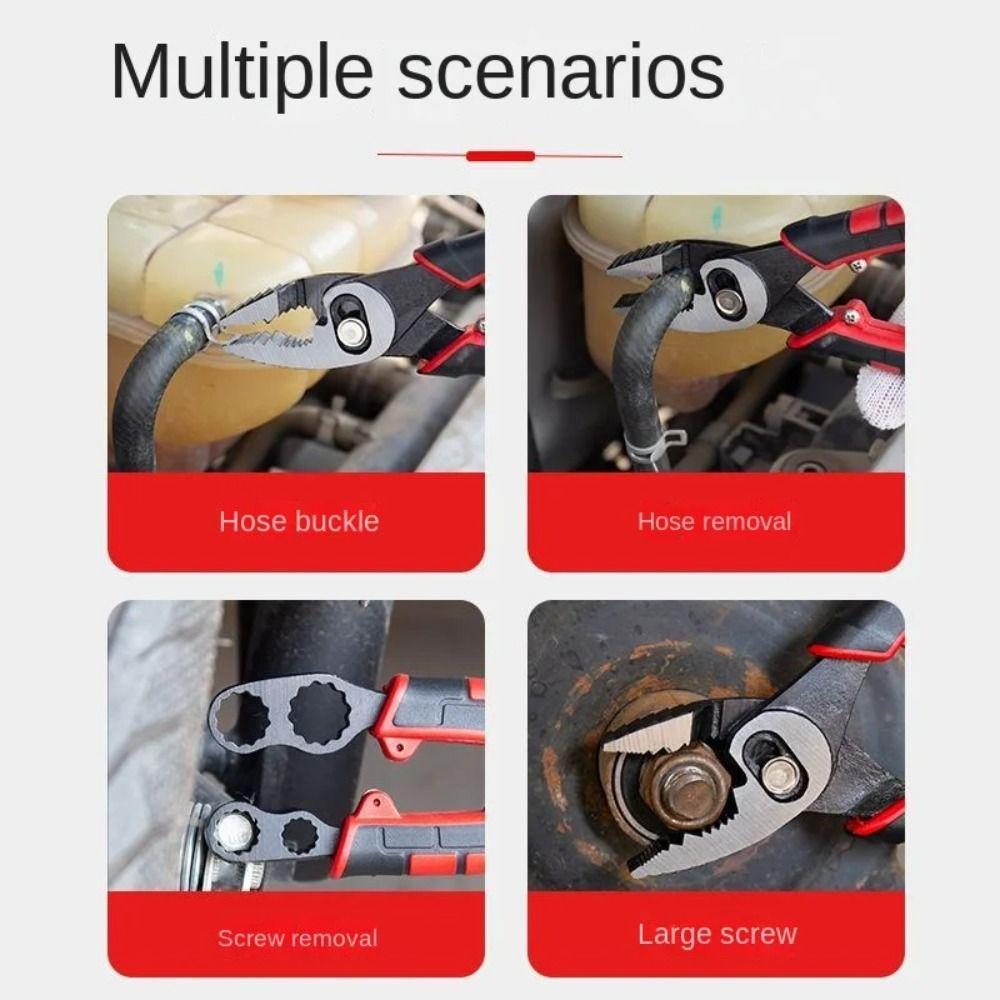 Multiple scenarios

Hose buckle

Hose removal

Screw removal

Large screw